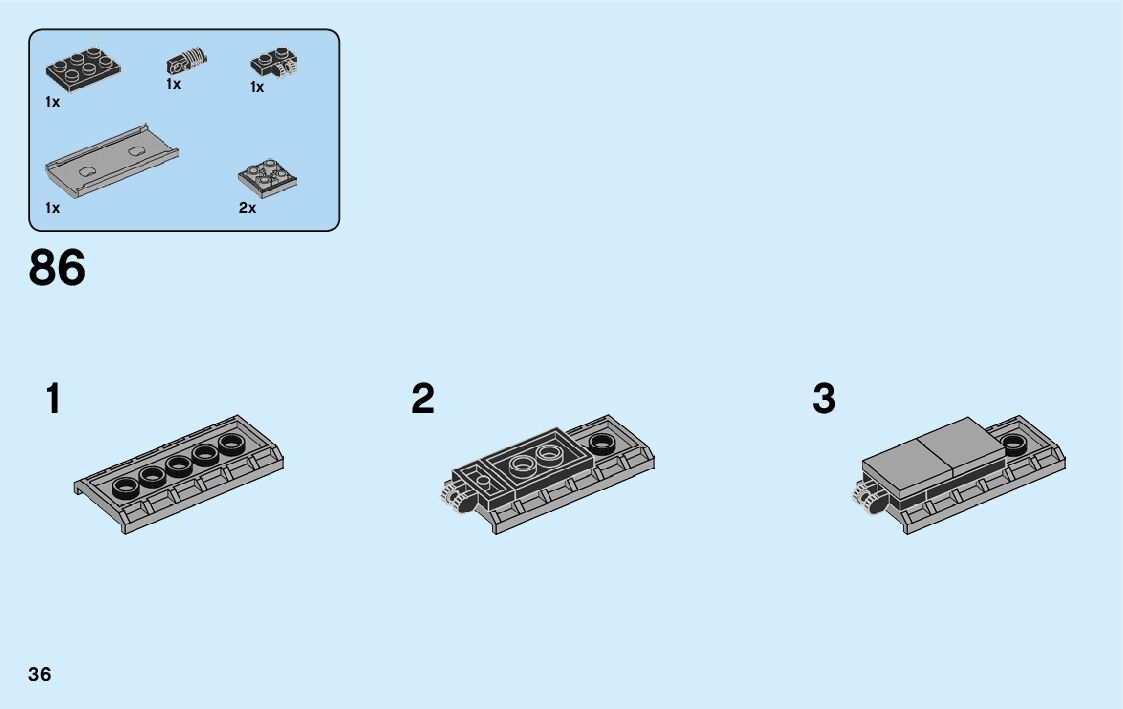 1x
1x
1x
1x
2x

86

1

2

3

36