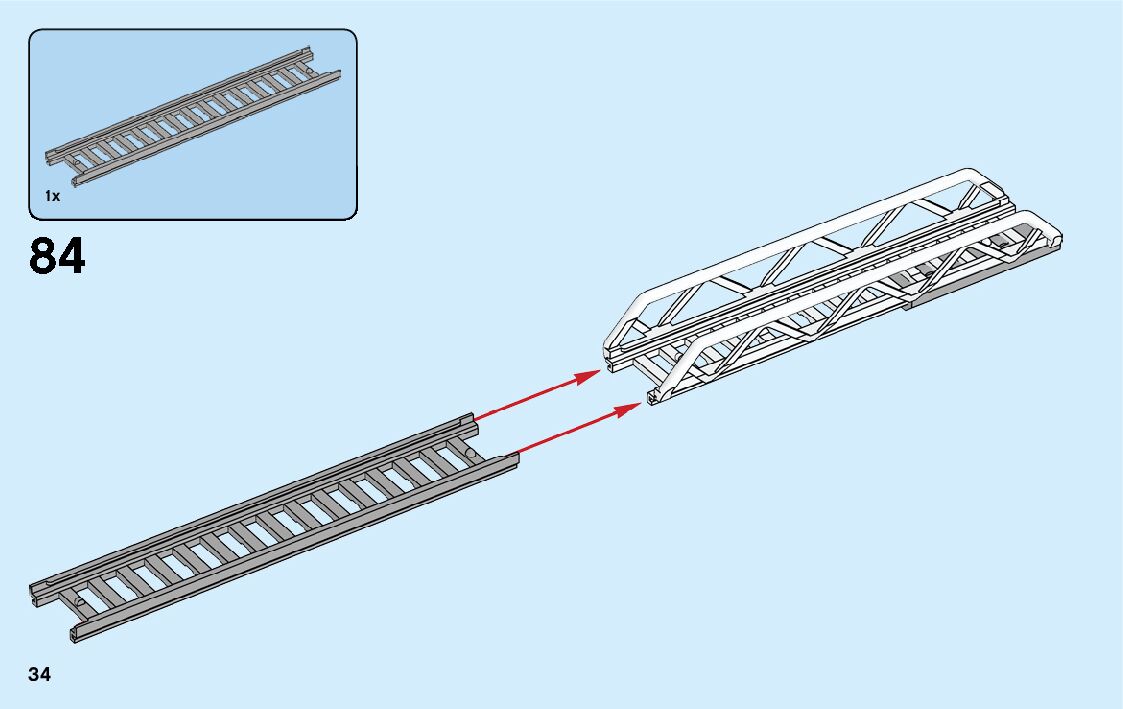 1x

84

34