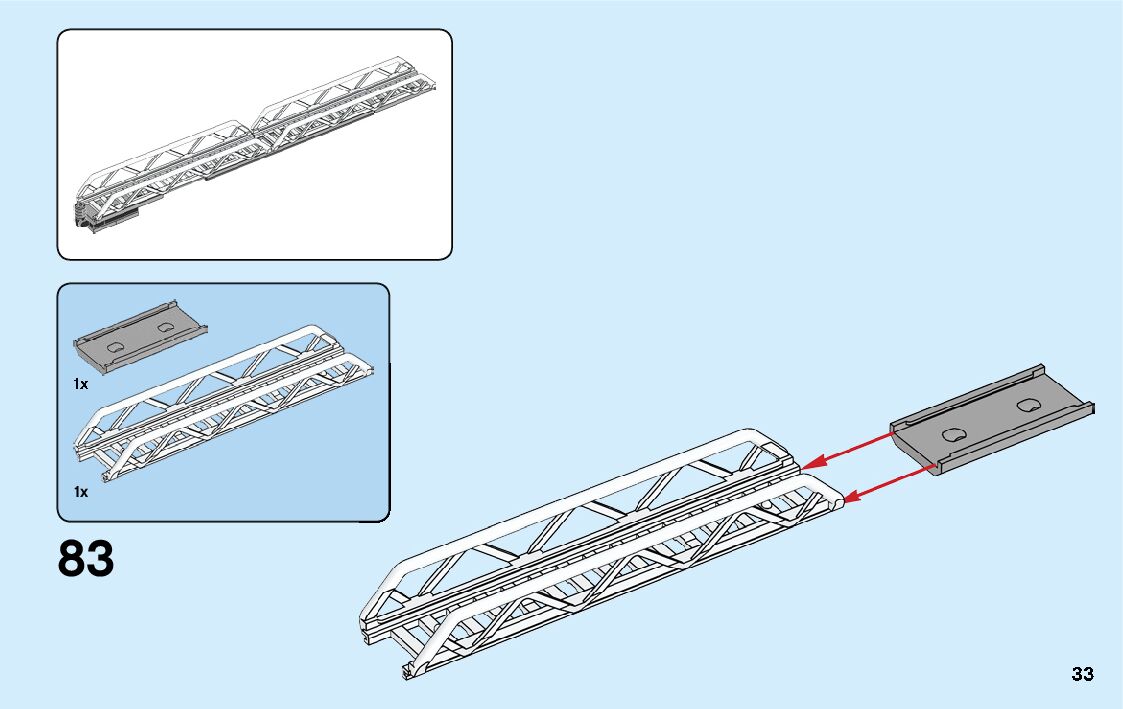 1x

1x

83

33