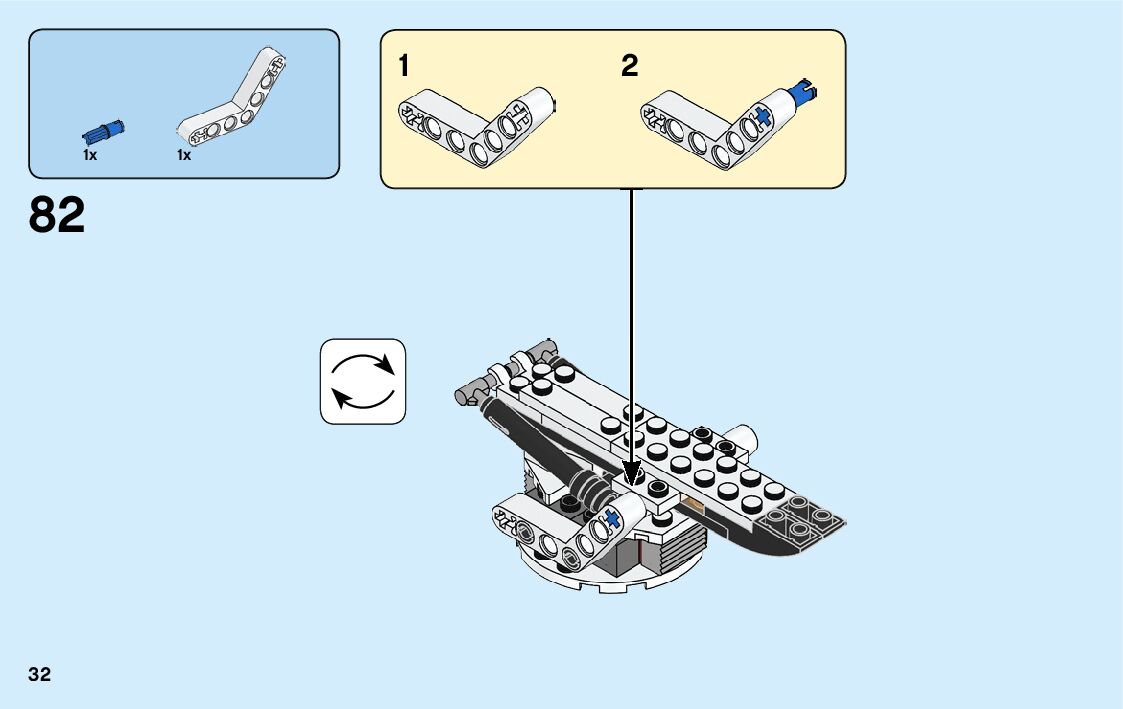 1x 1x

82

1

2

32