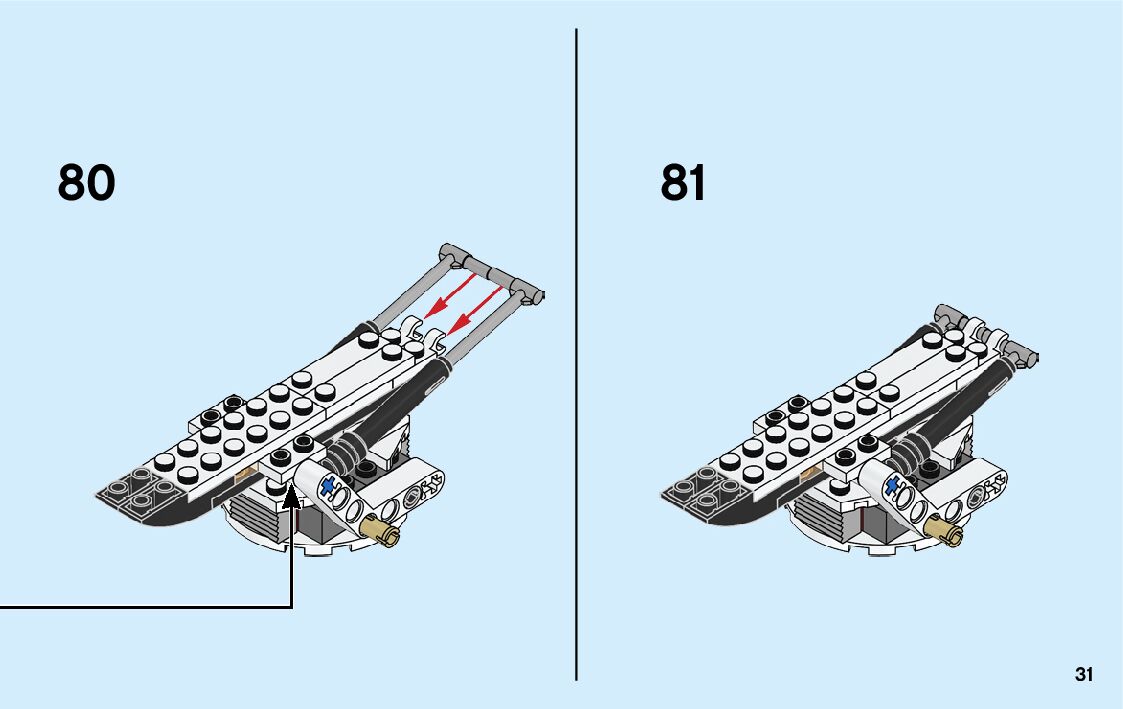 80

81

31