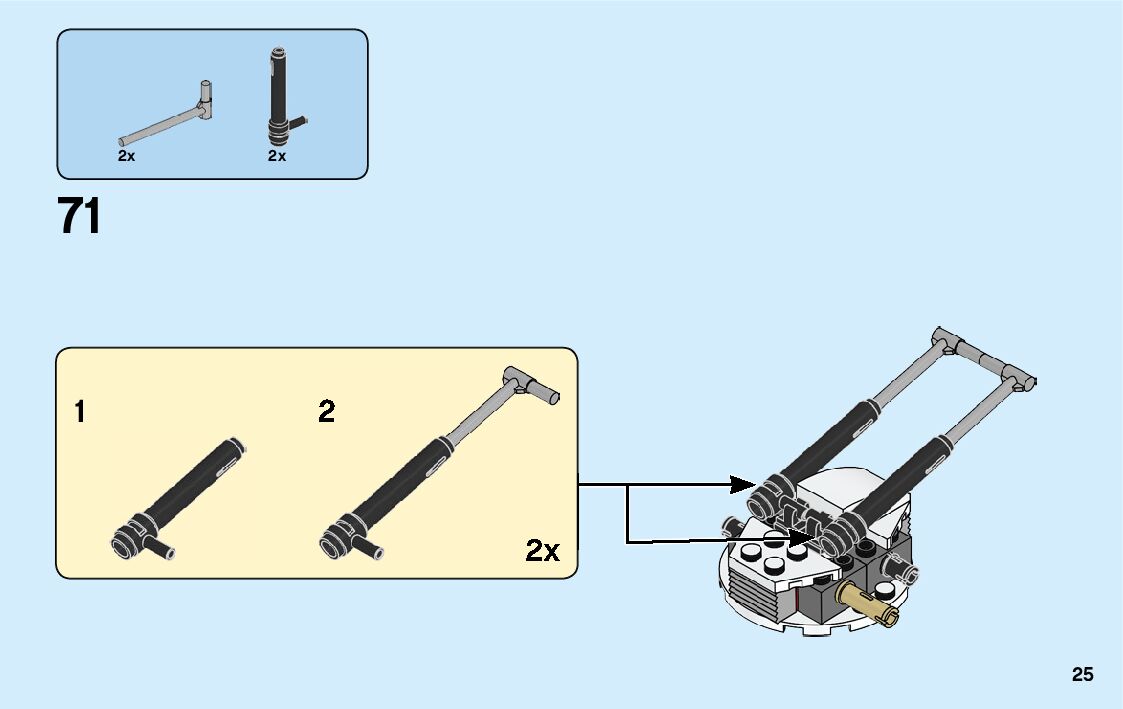 2x
2x

71

1

2

2x

25