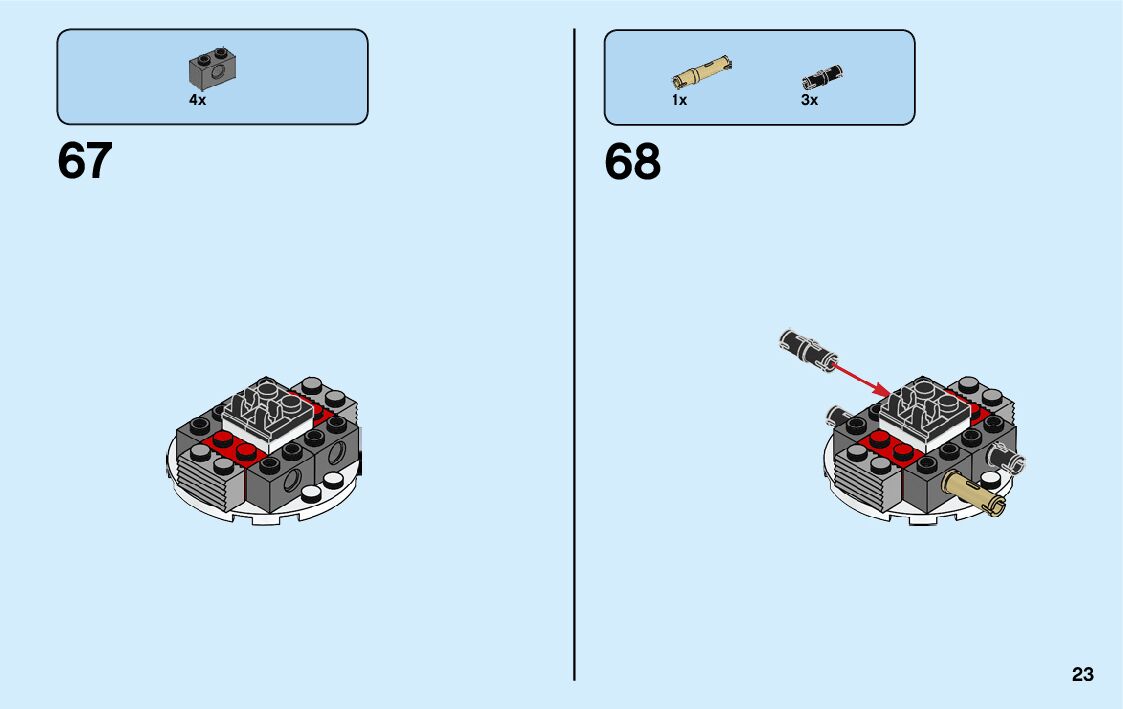 4x

67

1x 3x

68

23