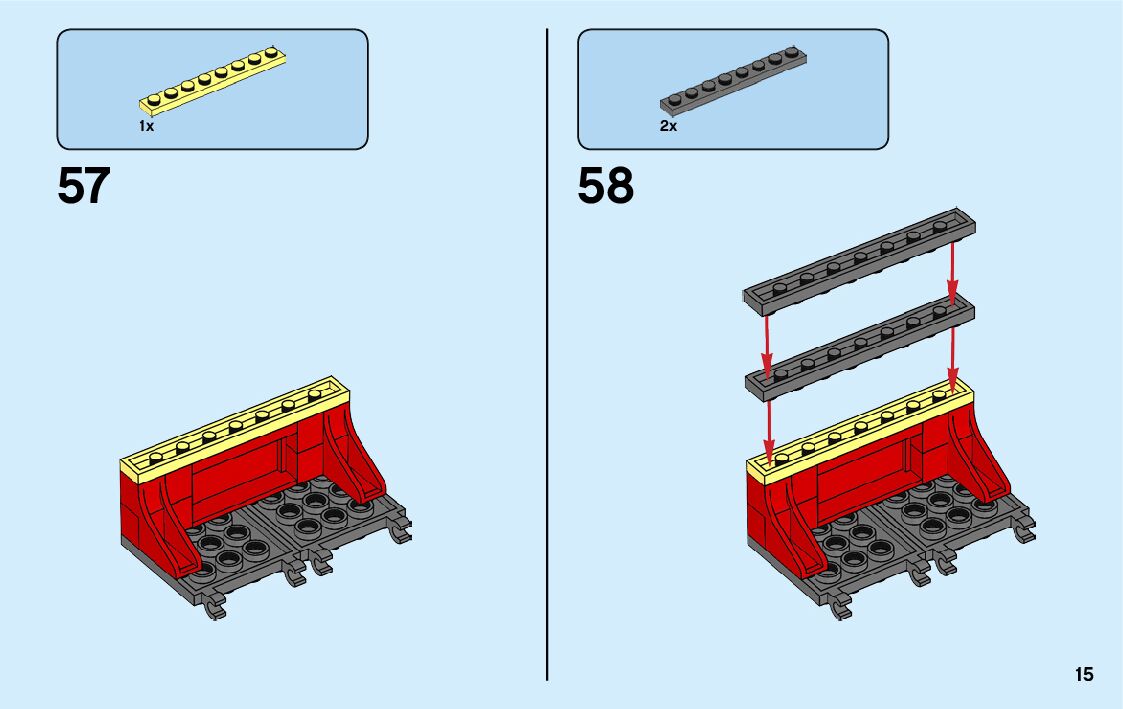 1x

57

2x

58

15