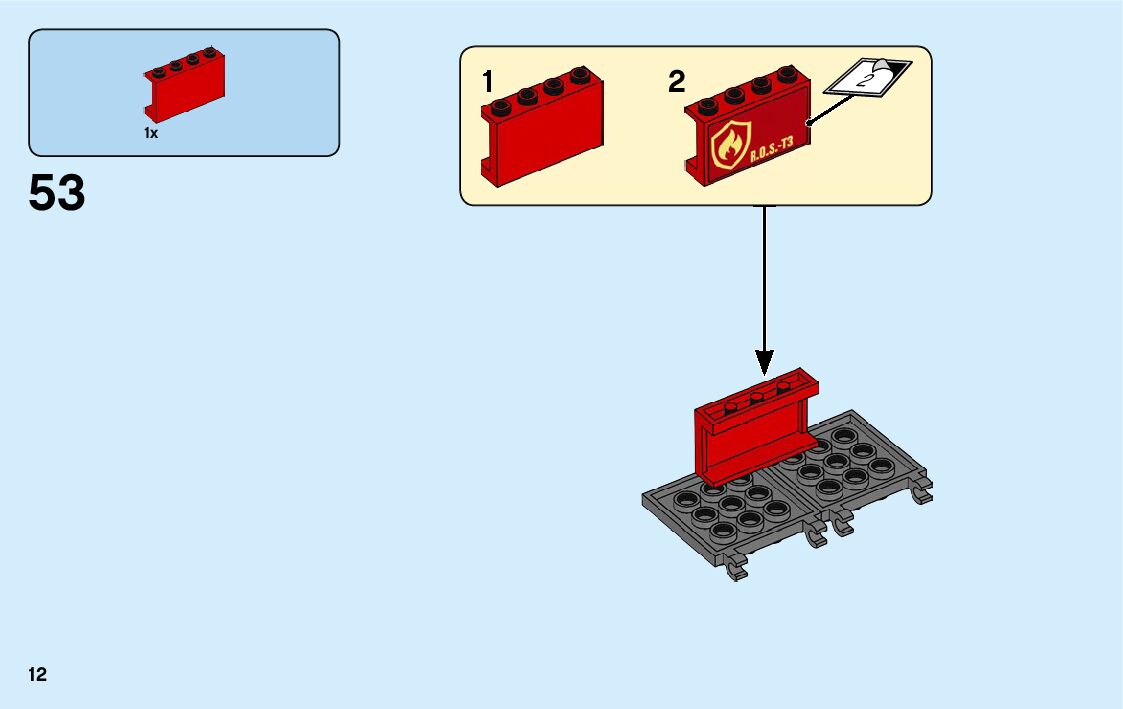 1x

53

1

2

R.O.S.-T3

2

12