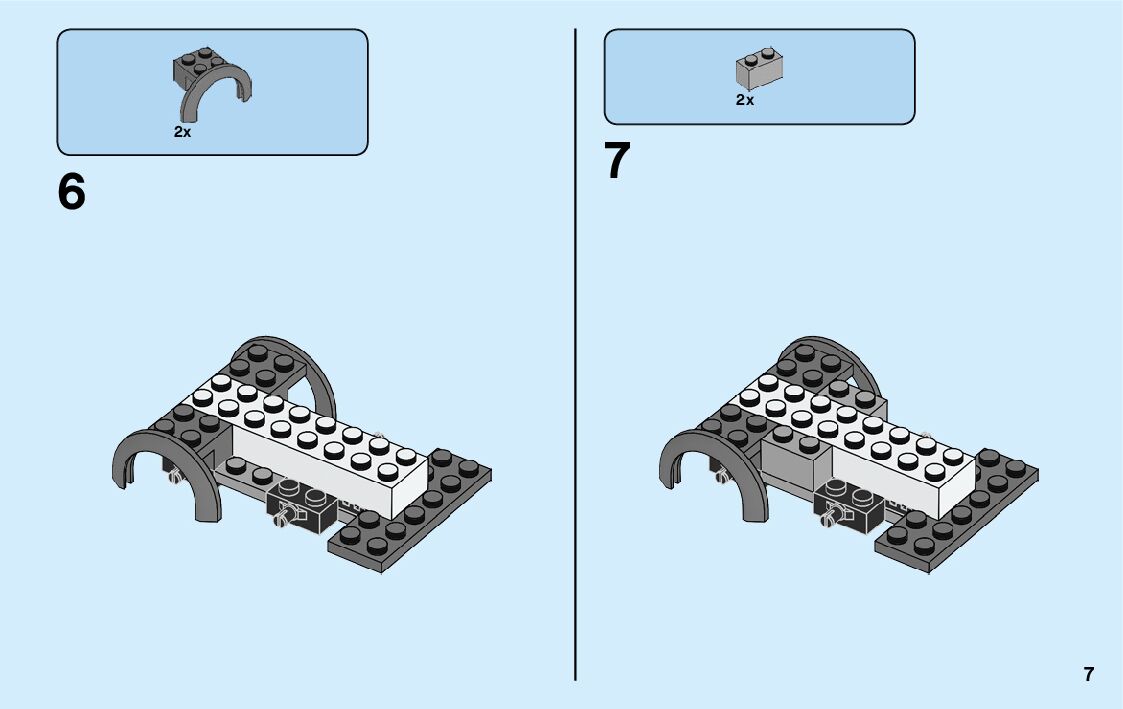 2x

6

2x

7

7