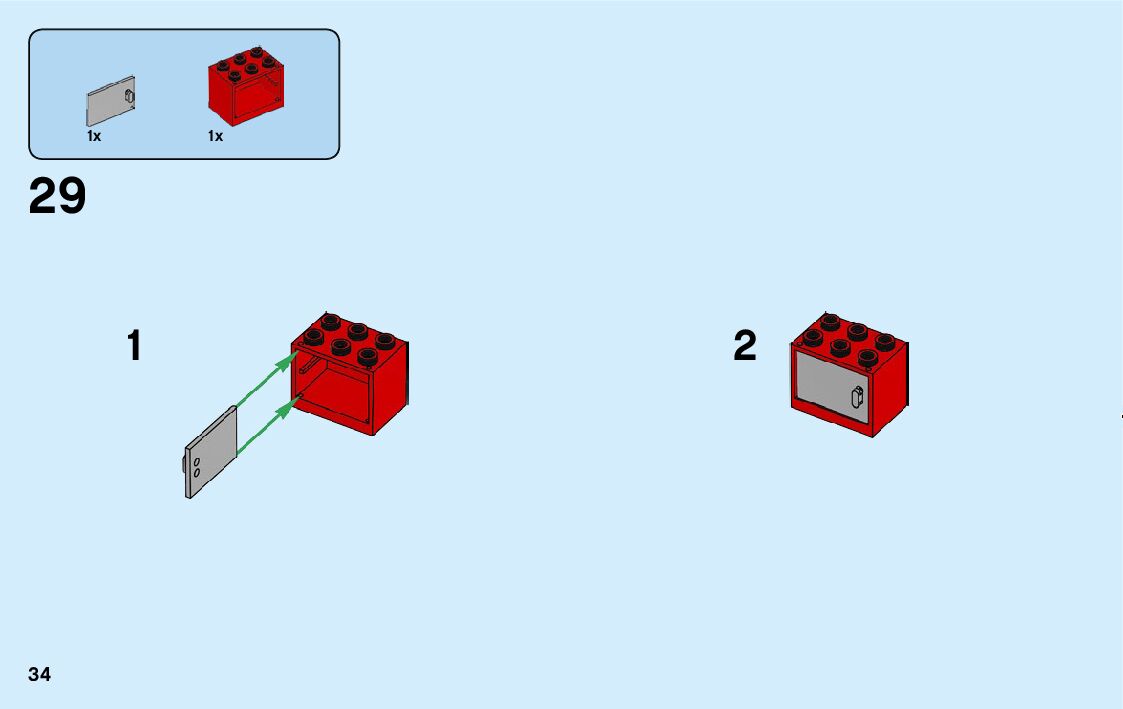 1x 1x

29

1

2

34