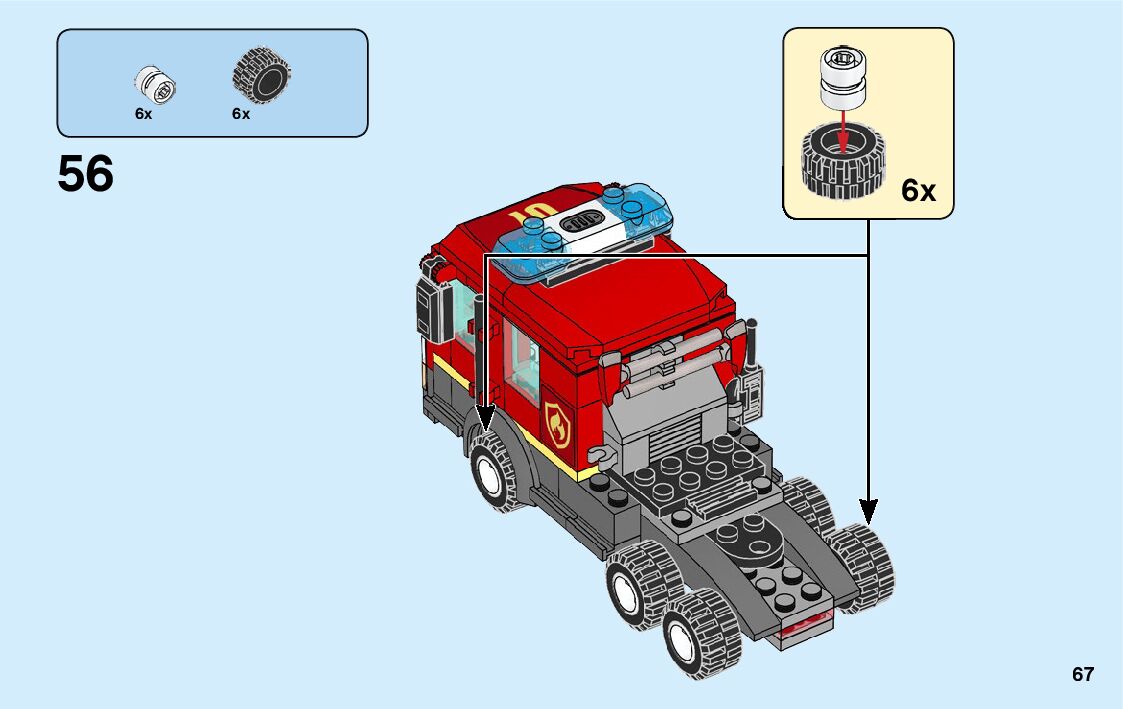 6x 6x

56

6x

67