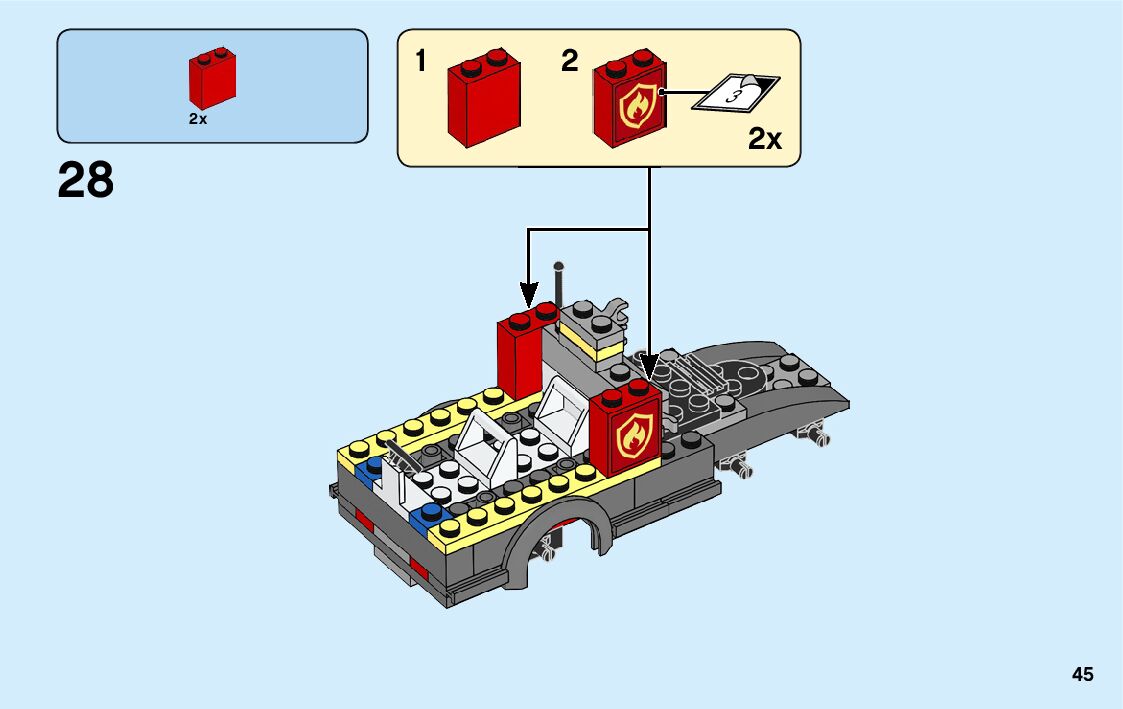 2x

28

1

2

3

2x

45