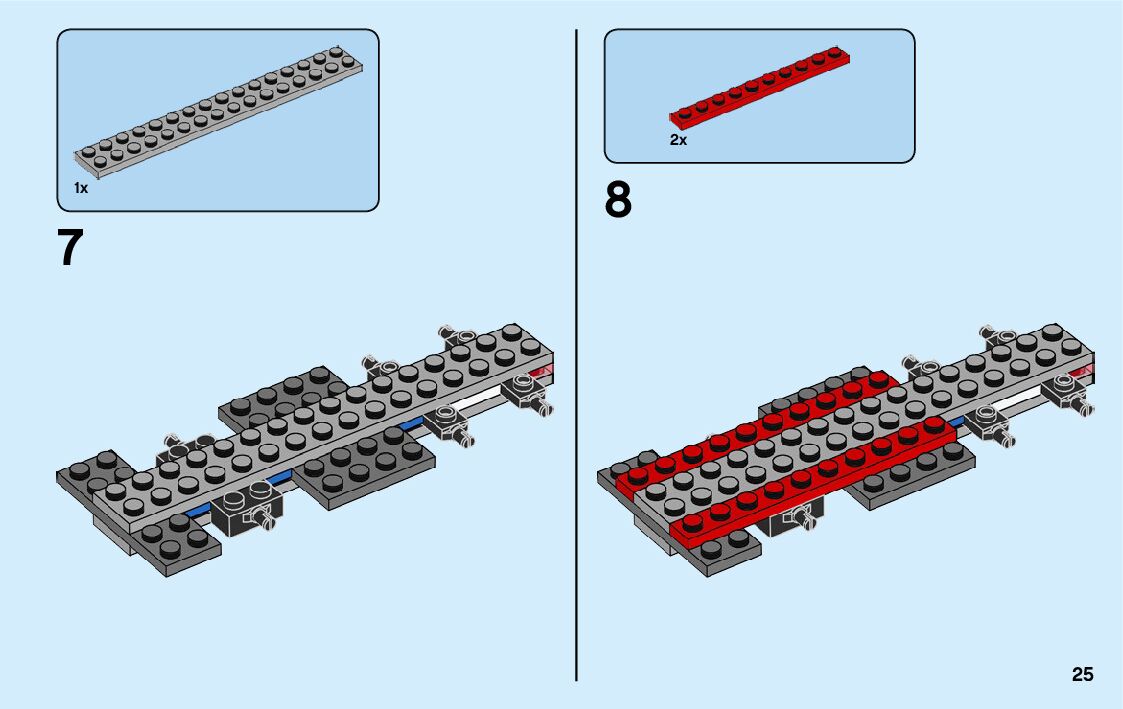 1x

7

2x

8

25