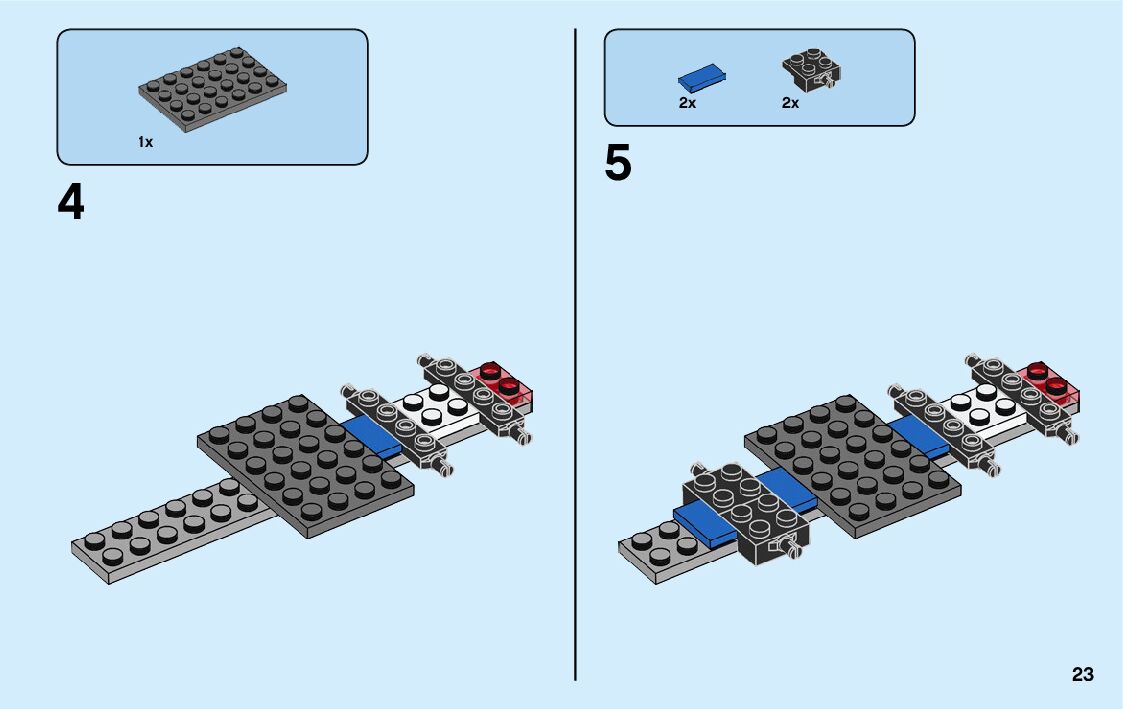 1x

4

2x 2x

5

23