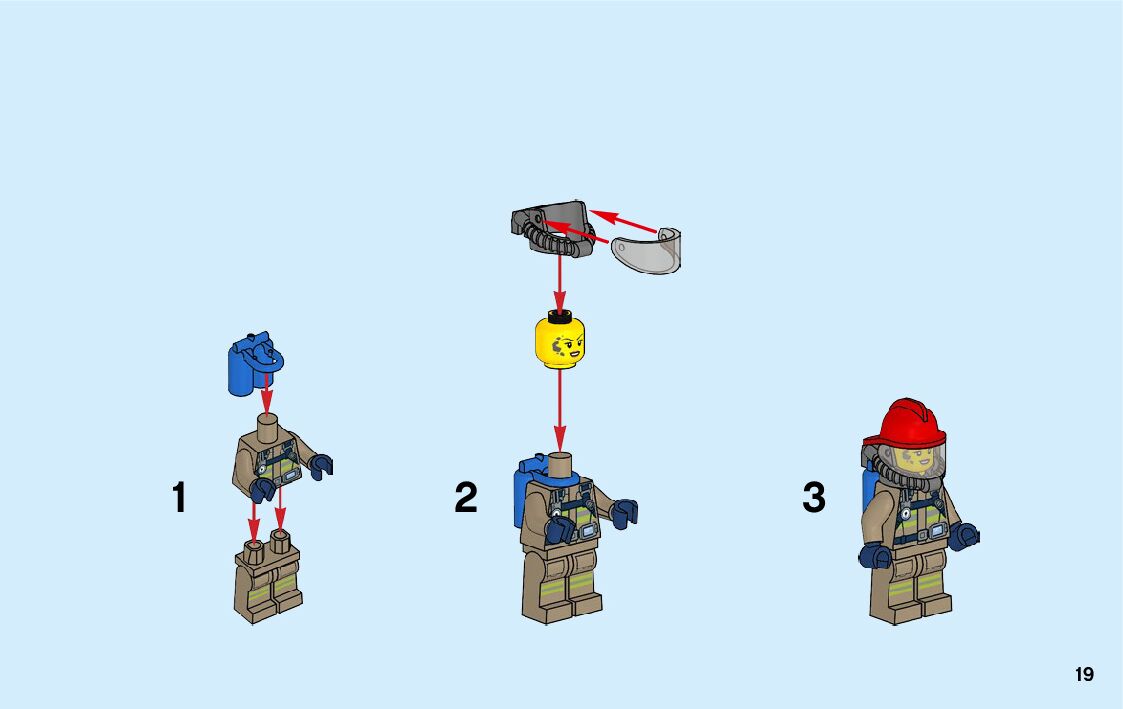 1

2

3

19