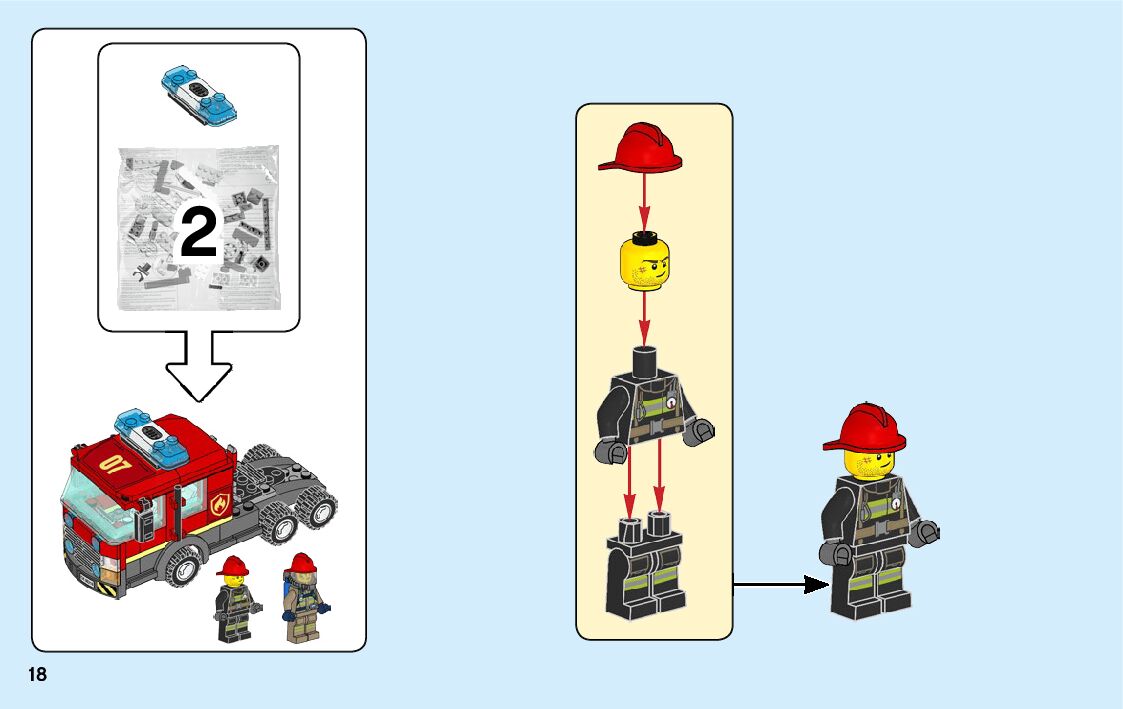 2

07

18