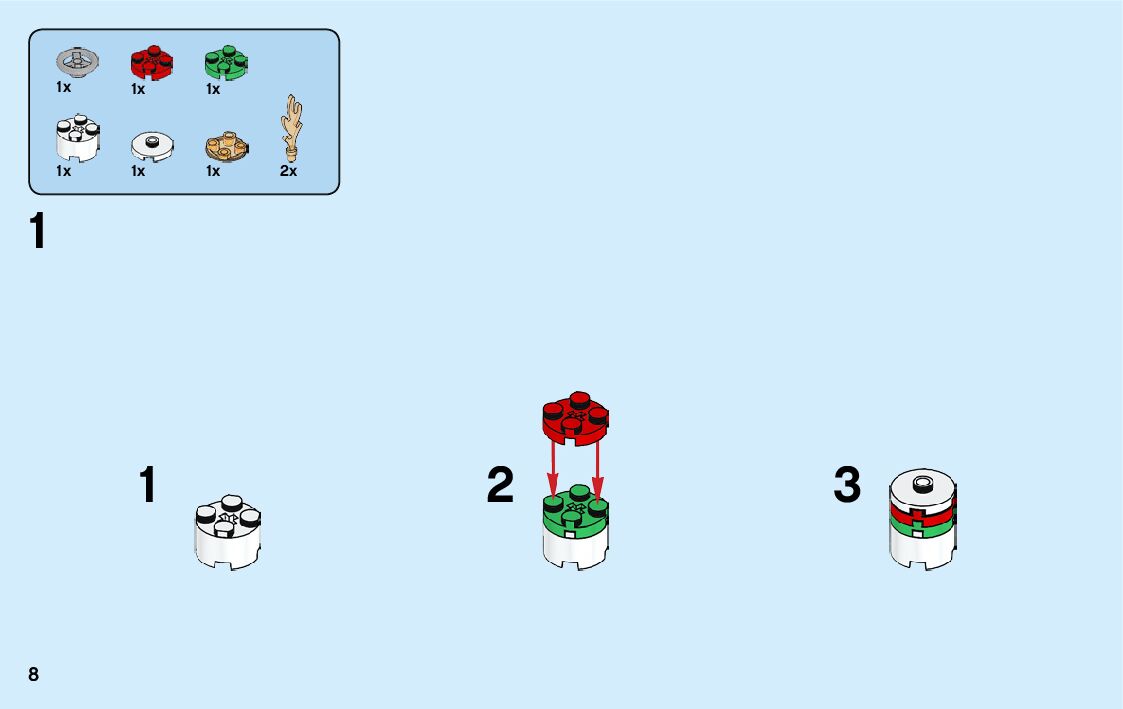 1x 1x 1x

1x 1x 1x 2x

1

1

2

3

8