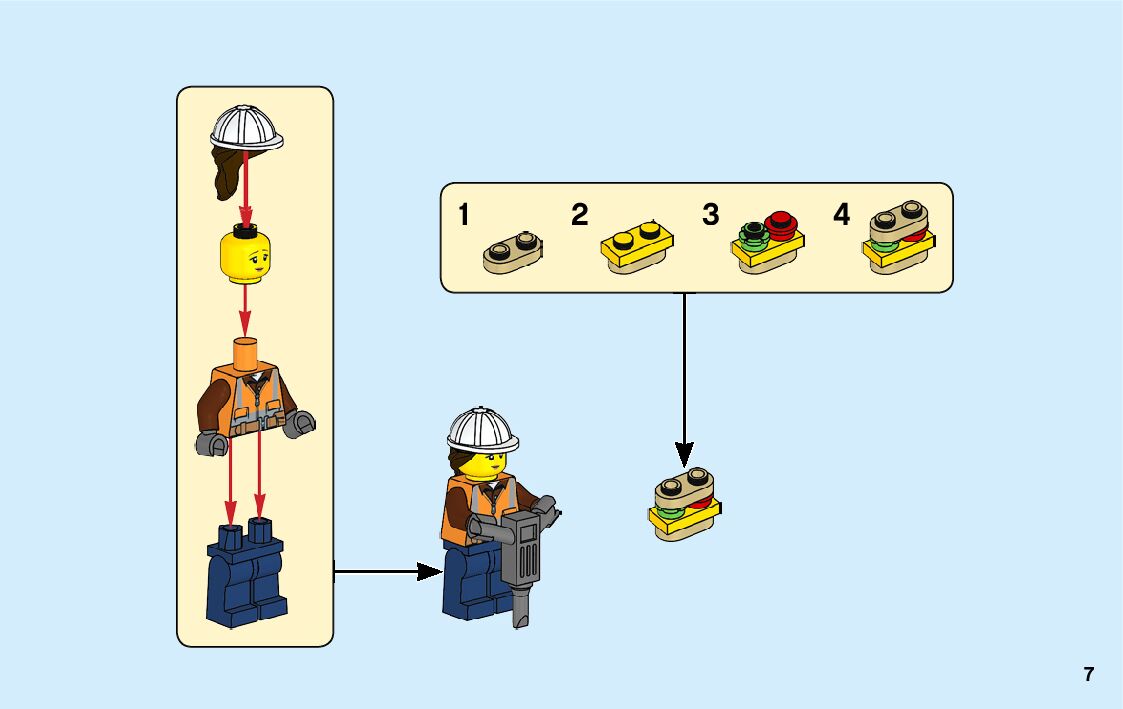 1 2 3 4

7