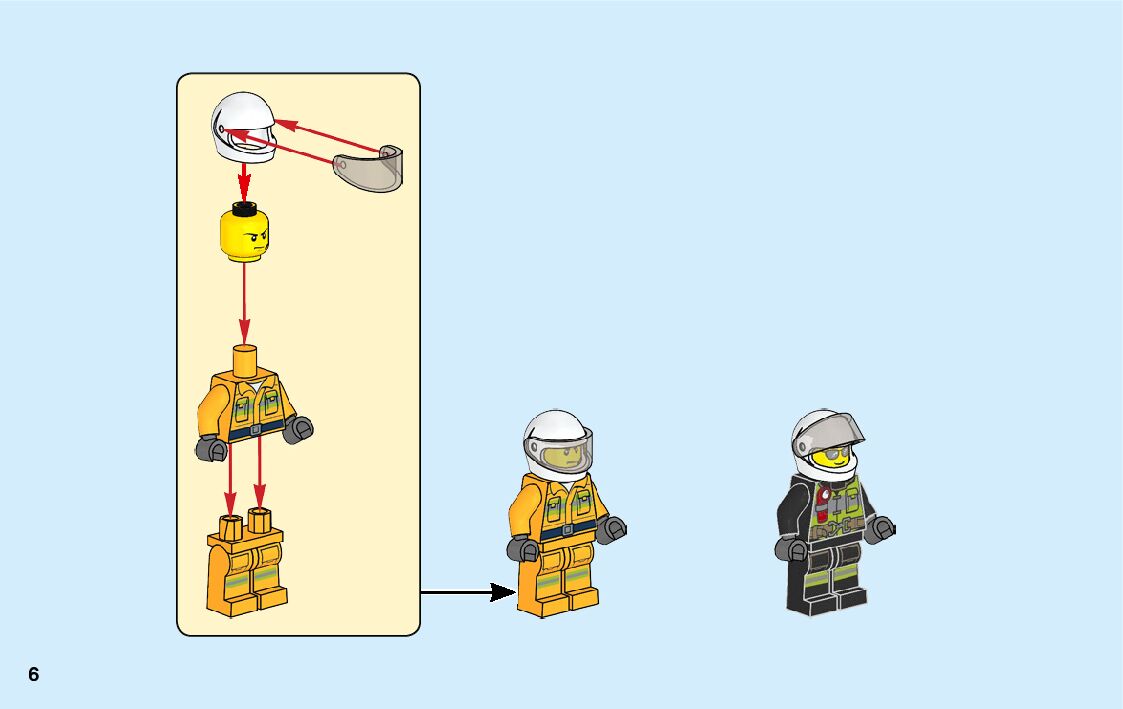 6