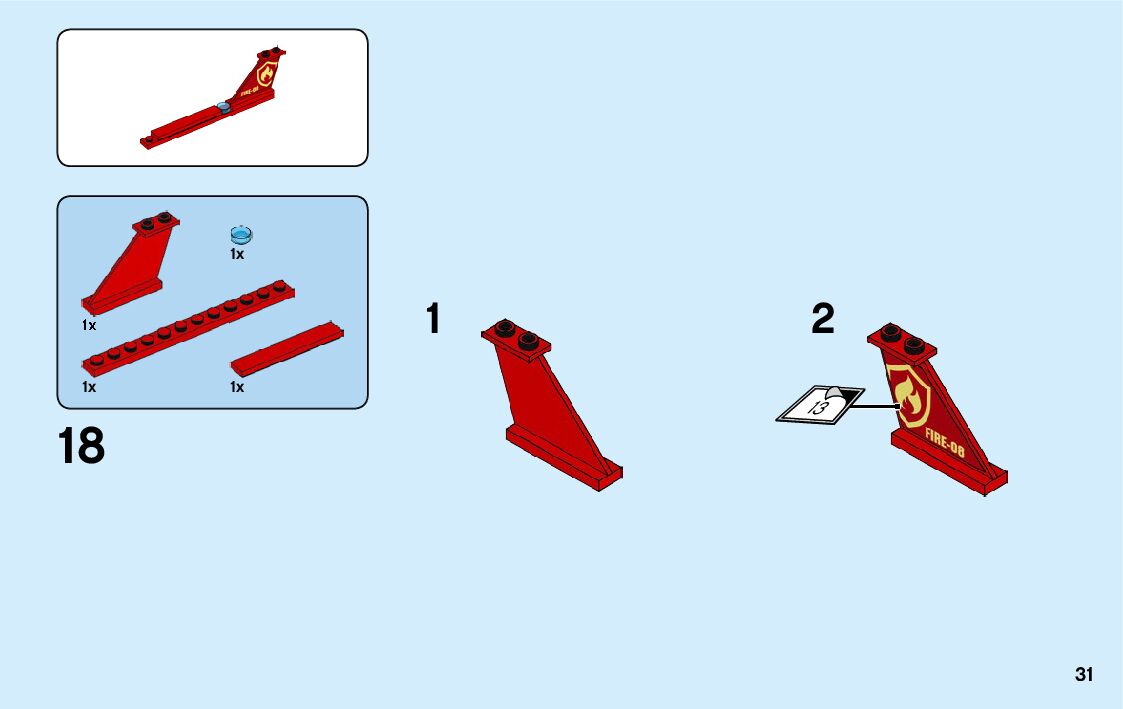 FIRE-08

1x

1x

1x

1x

18

1

2

13

FIRE-08

31