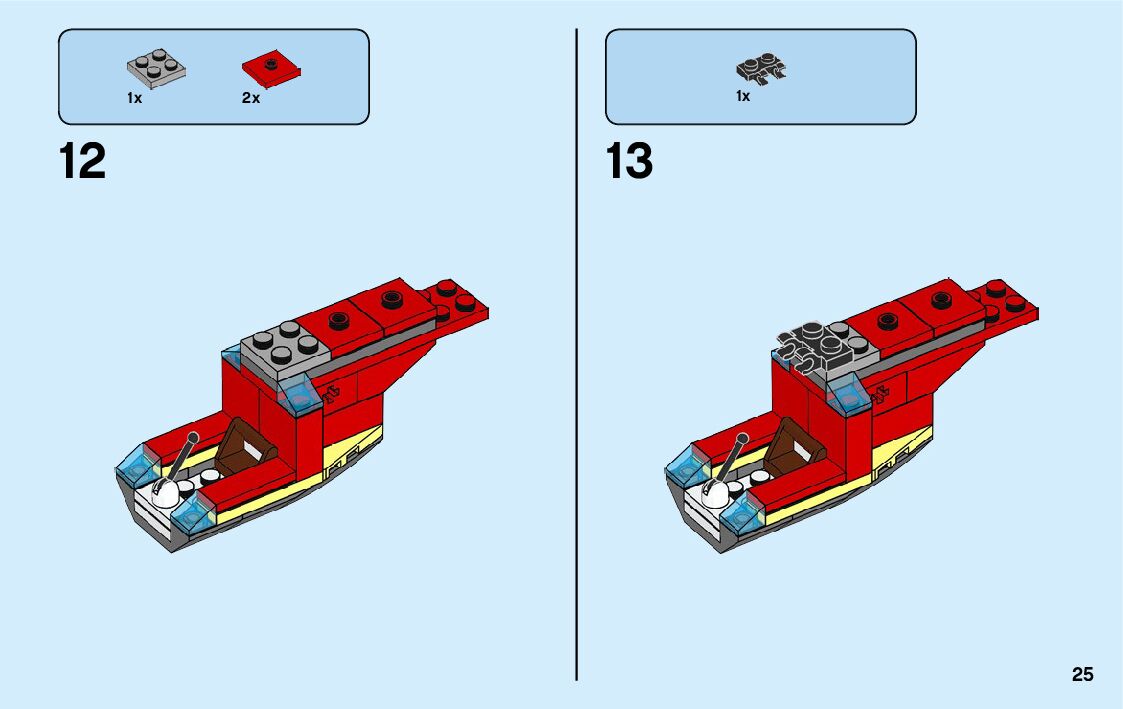 1x 2x

12

1x

13

25