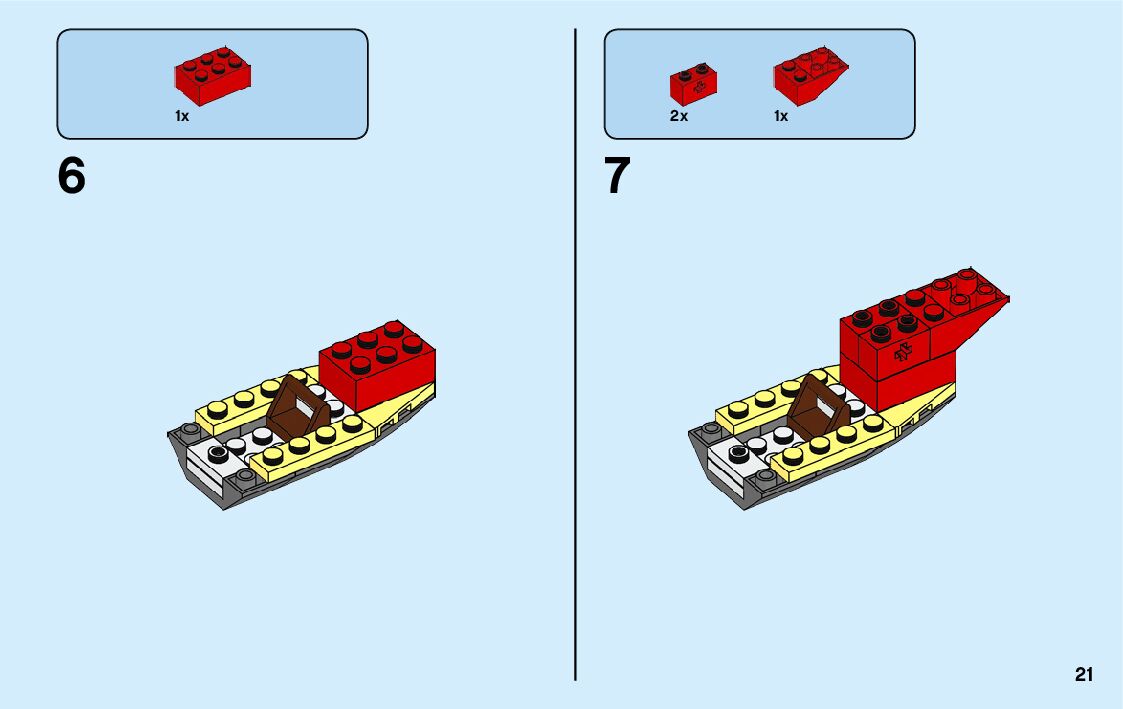 1x

6

2x

1x

7

21