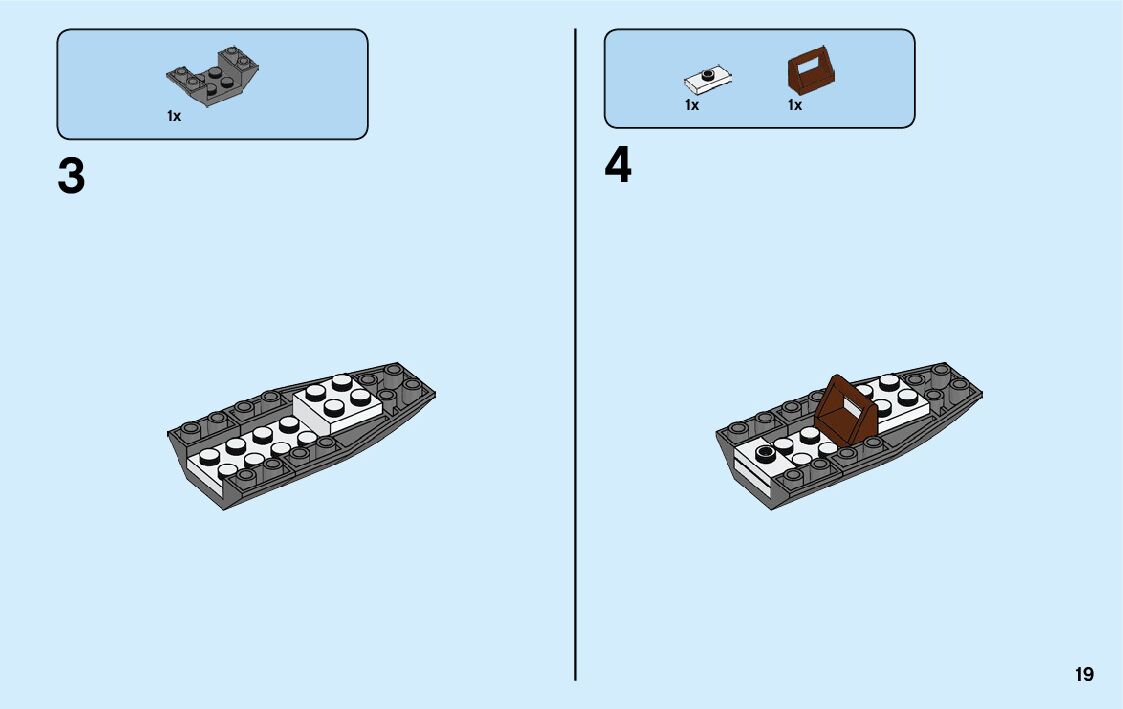 1x

3

1x 1x

4

19