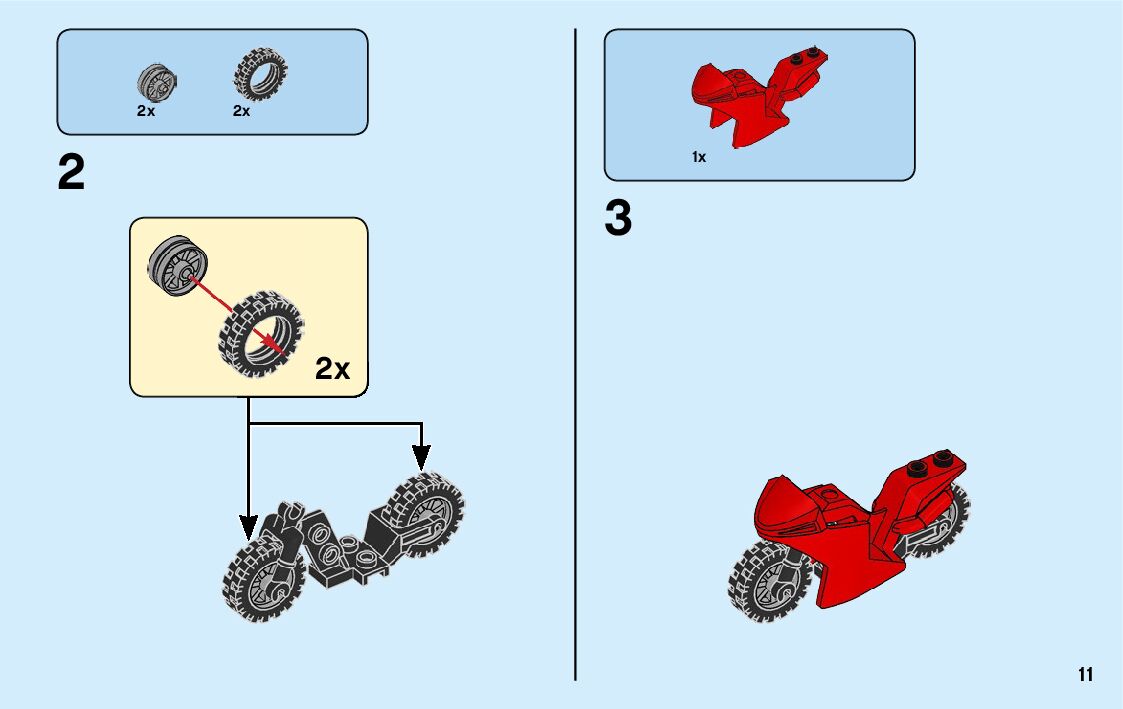 2x 2x

2

2x

1x

3

11