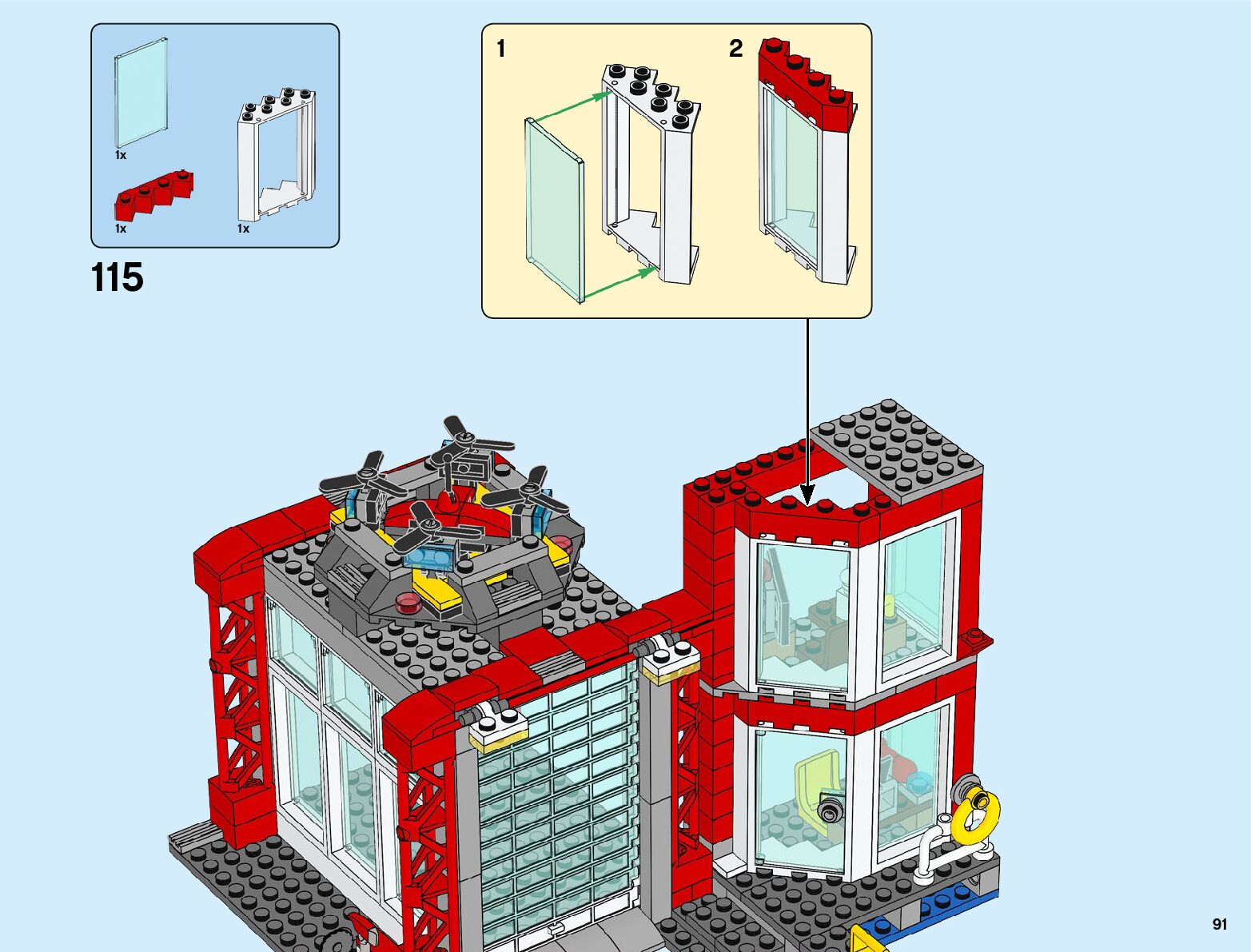 1x
1x
1x

115

1
2

91