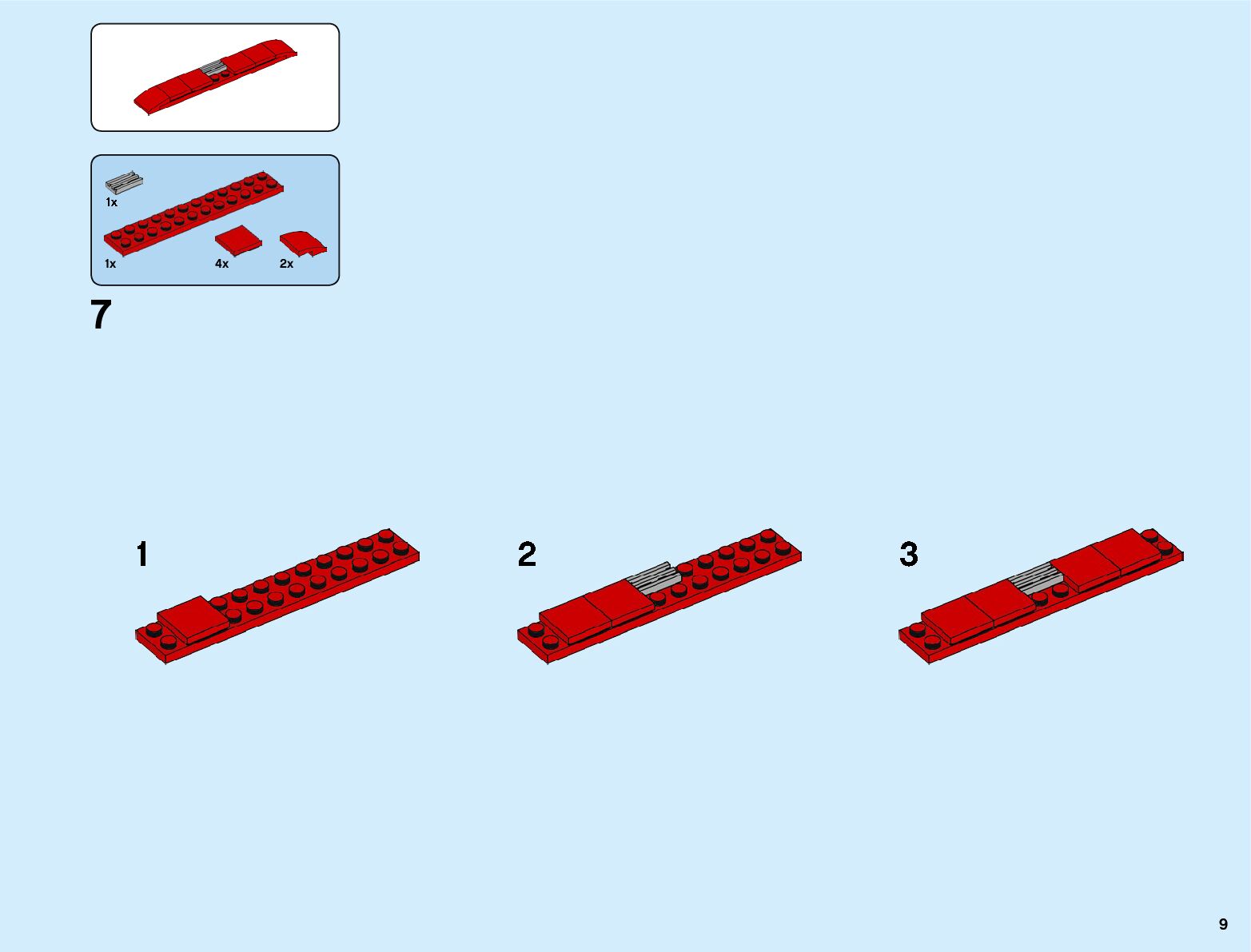 1x

1x

4x

2x

7

1

2

3

9