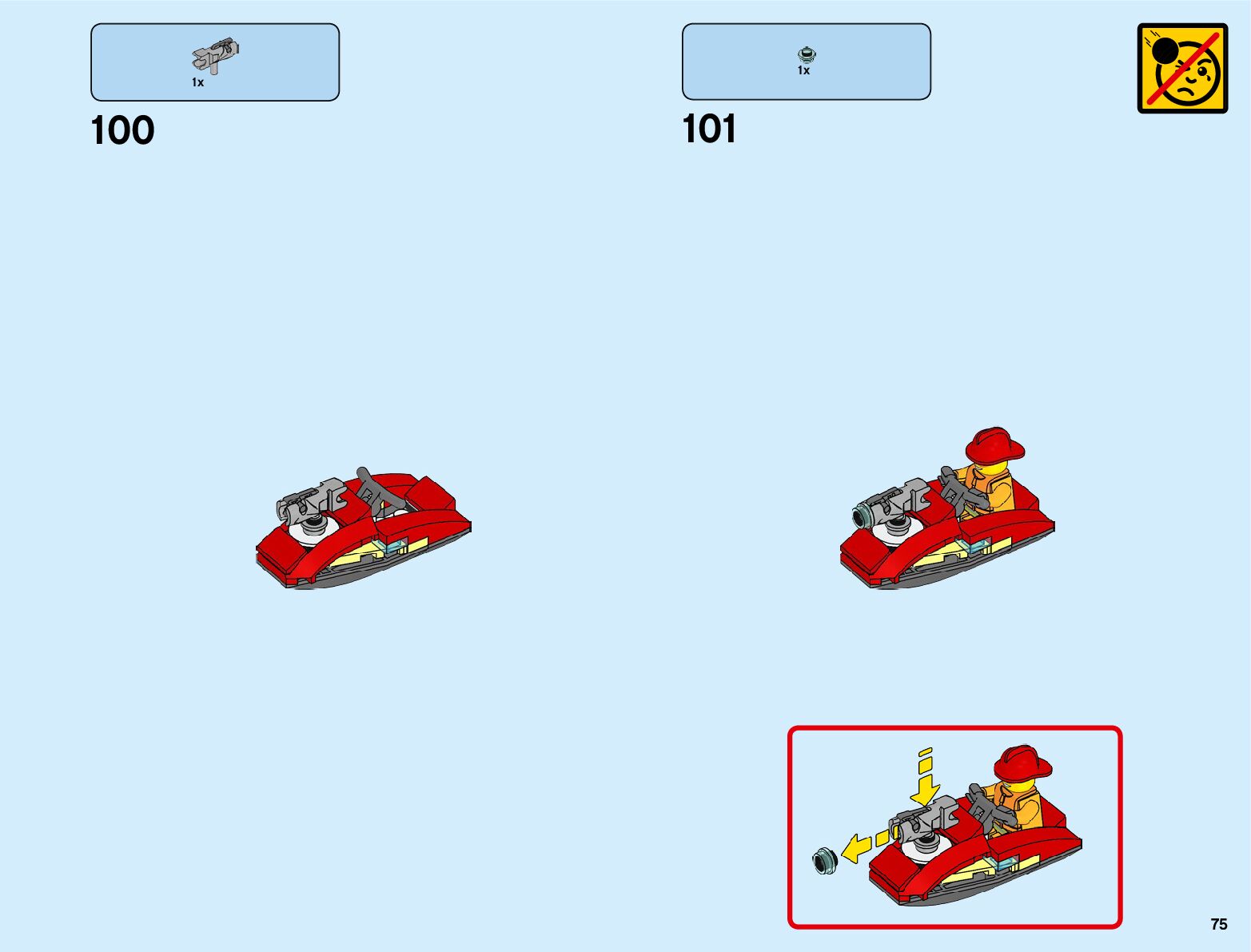 1x

100

1x

101

75