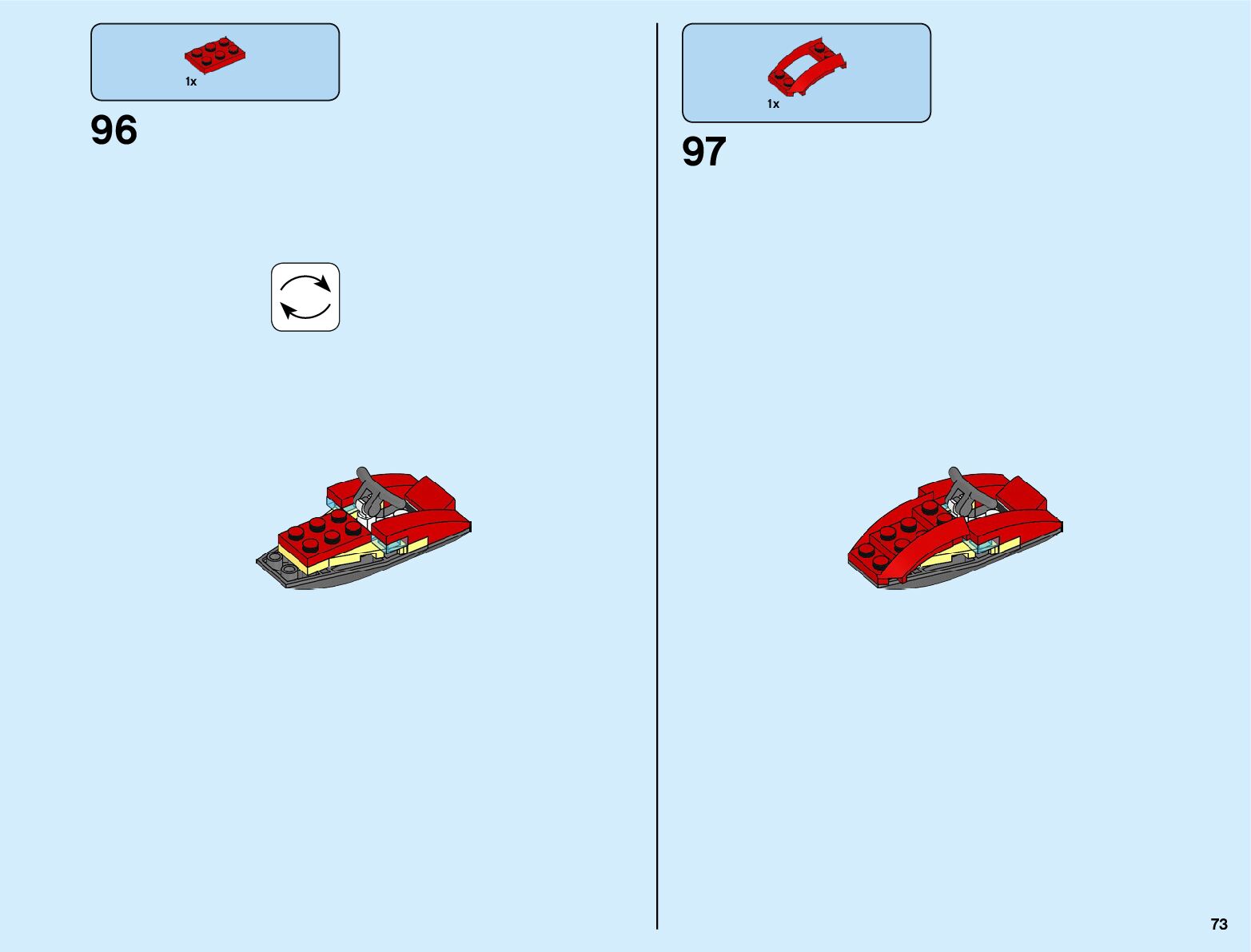 1x

96

1x

97

73