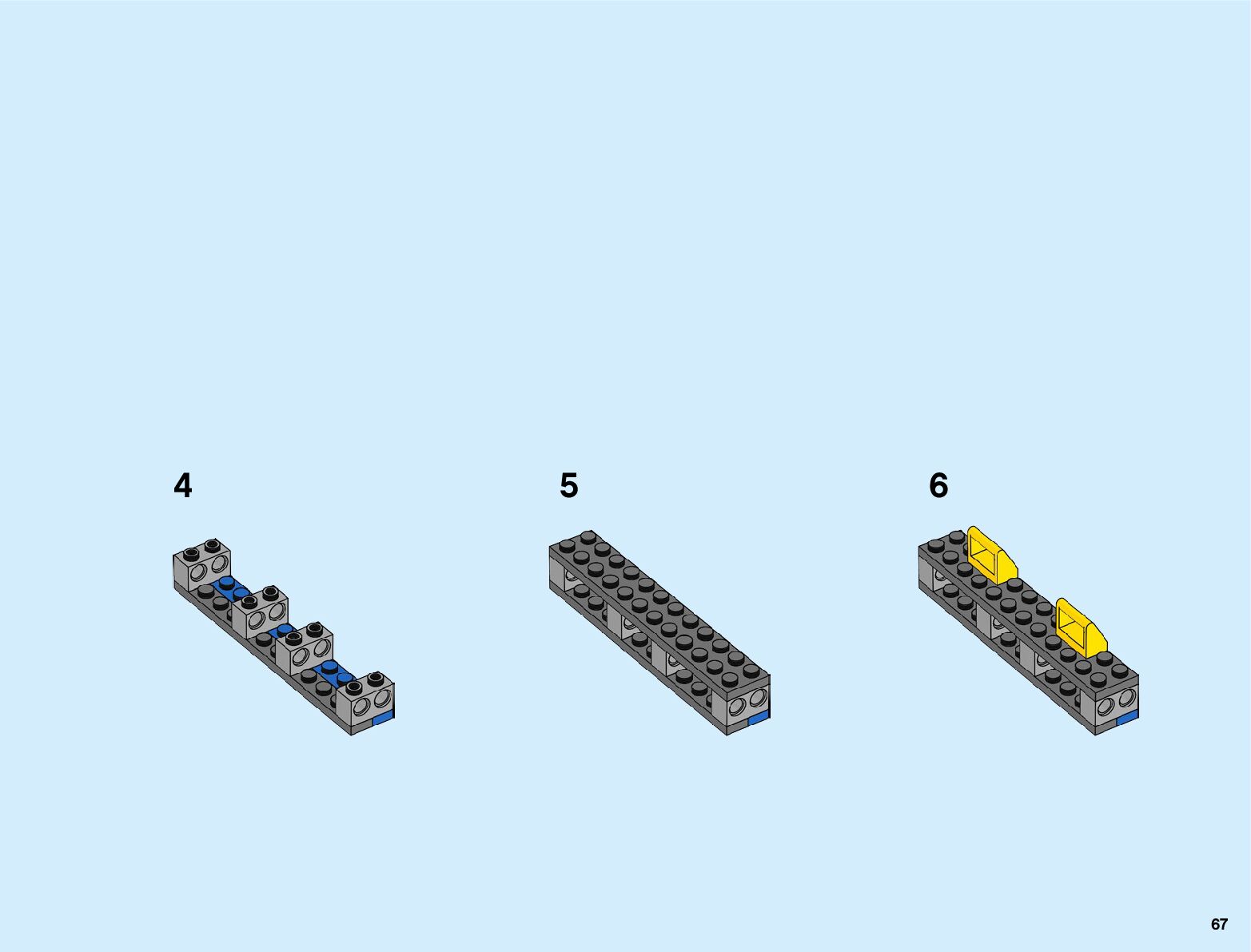 4

5

6

67