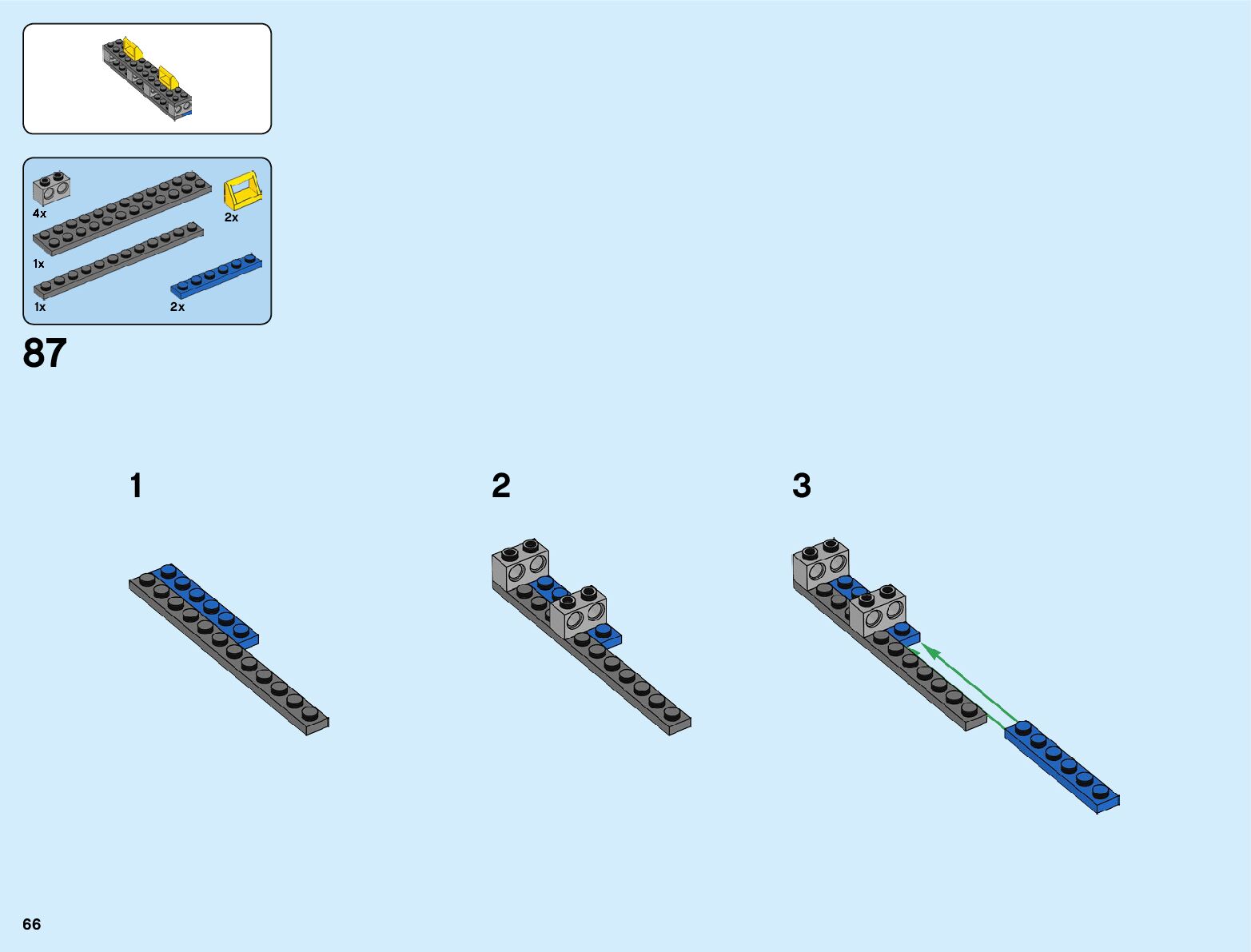 4x
2x
1x
1x
2x

87

1

2

3

66