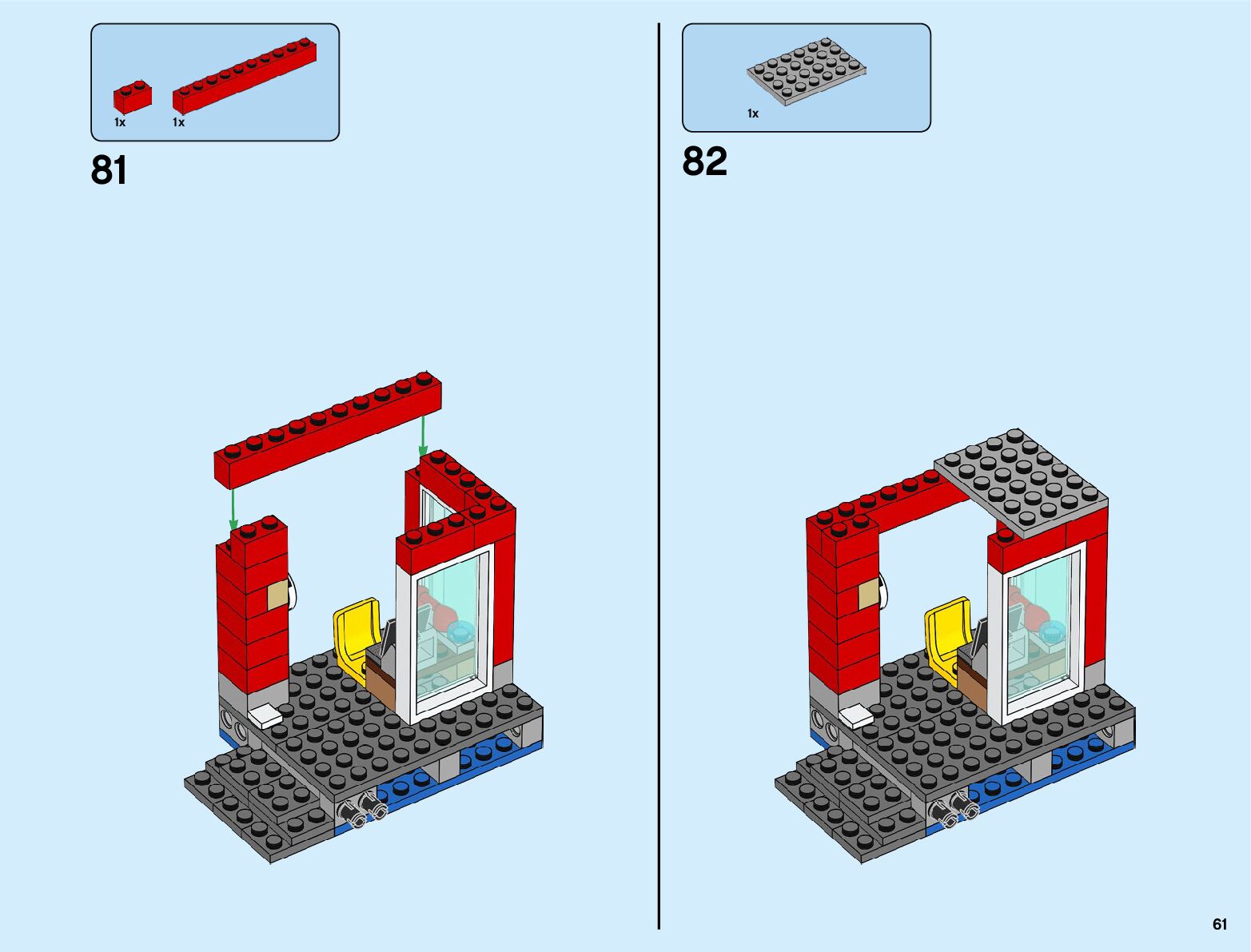 1x 1x

81

1x

82

61