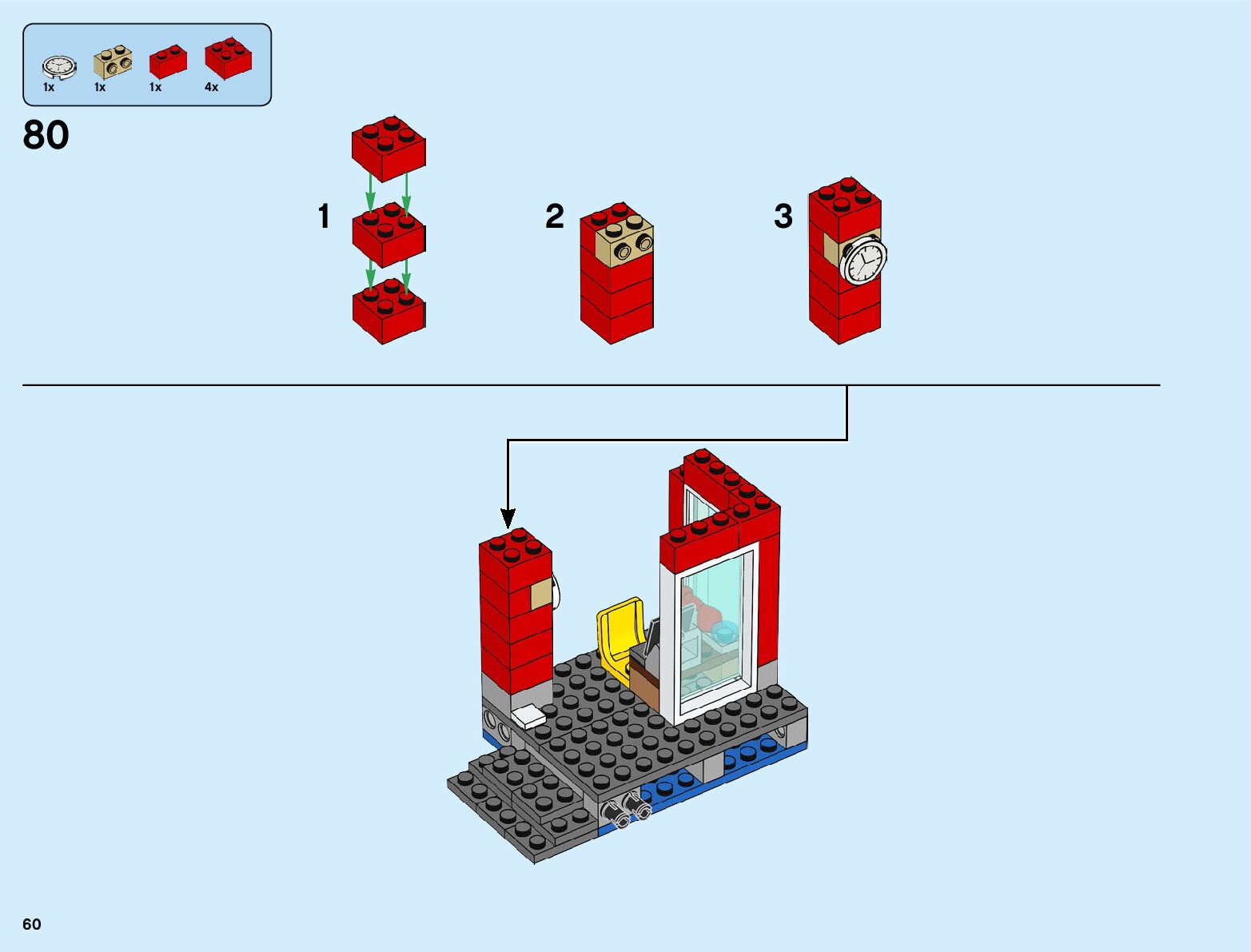 1x 1x 1x 4x

80

1

2

3

60