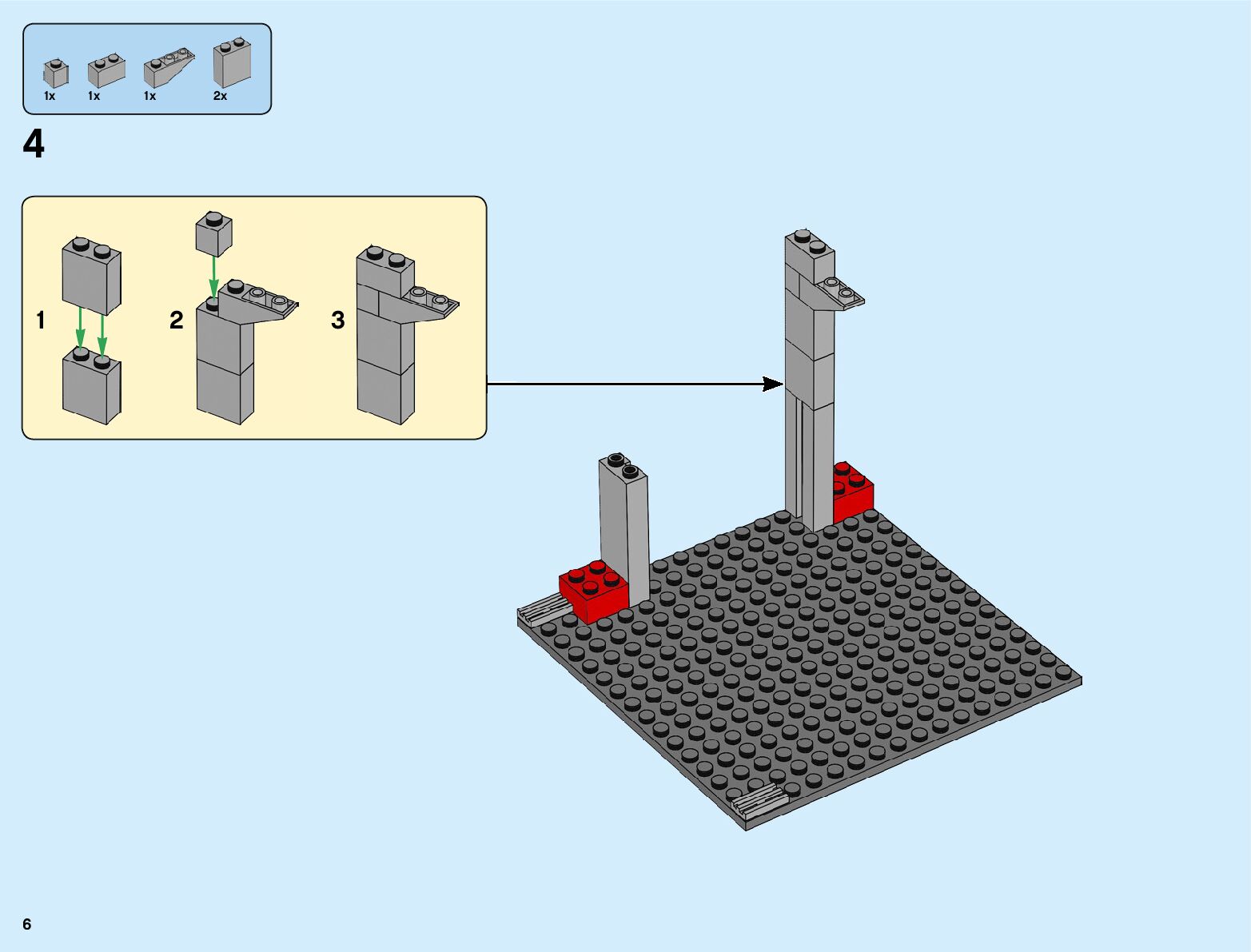 1x 1x 1x 2x

4

1

2

3

6