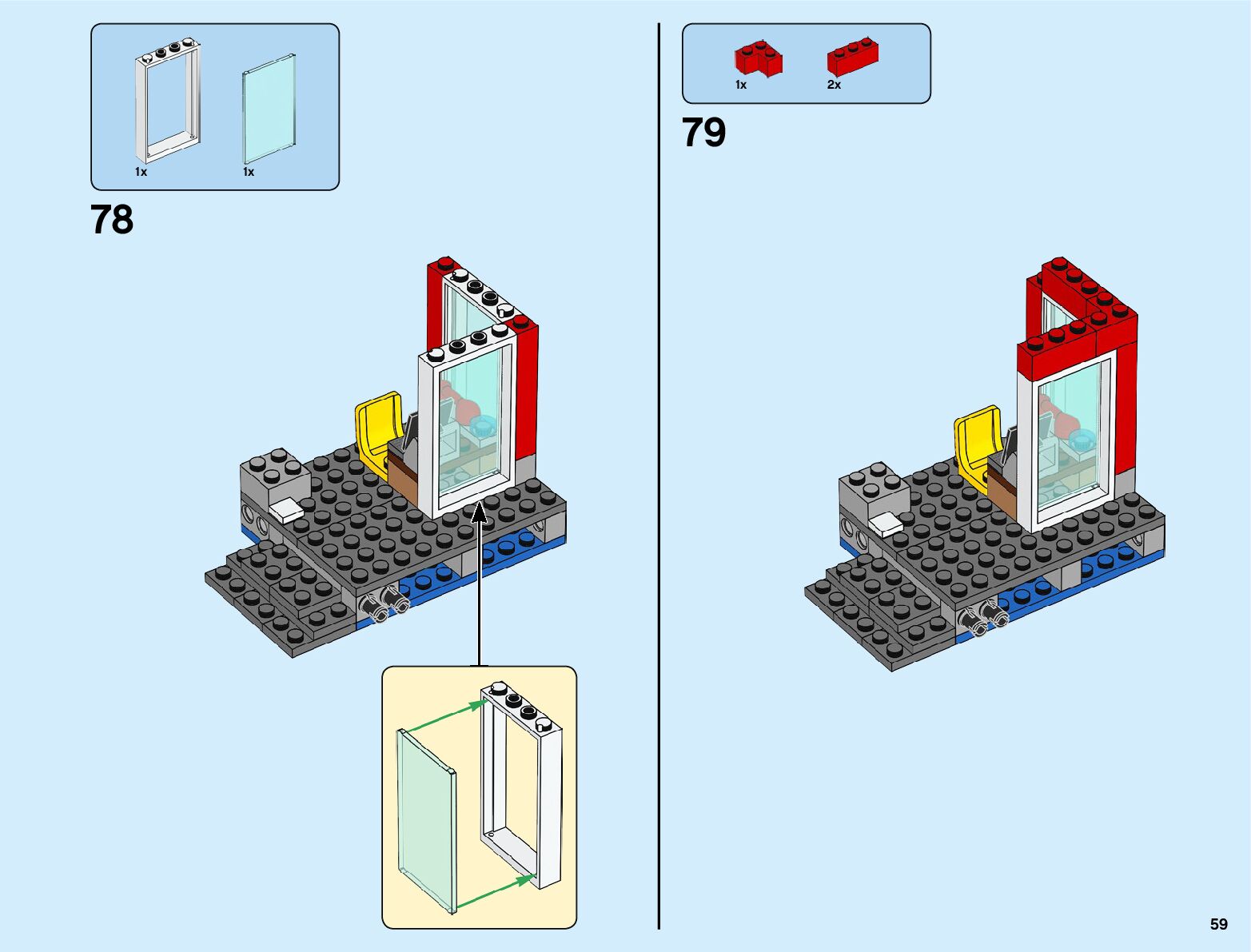 1x

1x

78

1x

2x

79

59