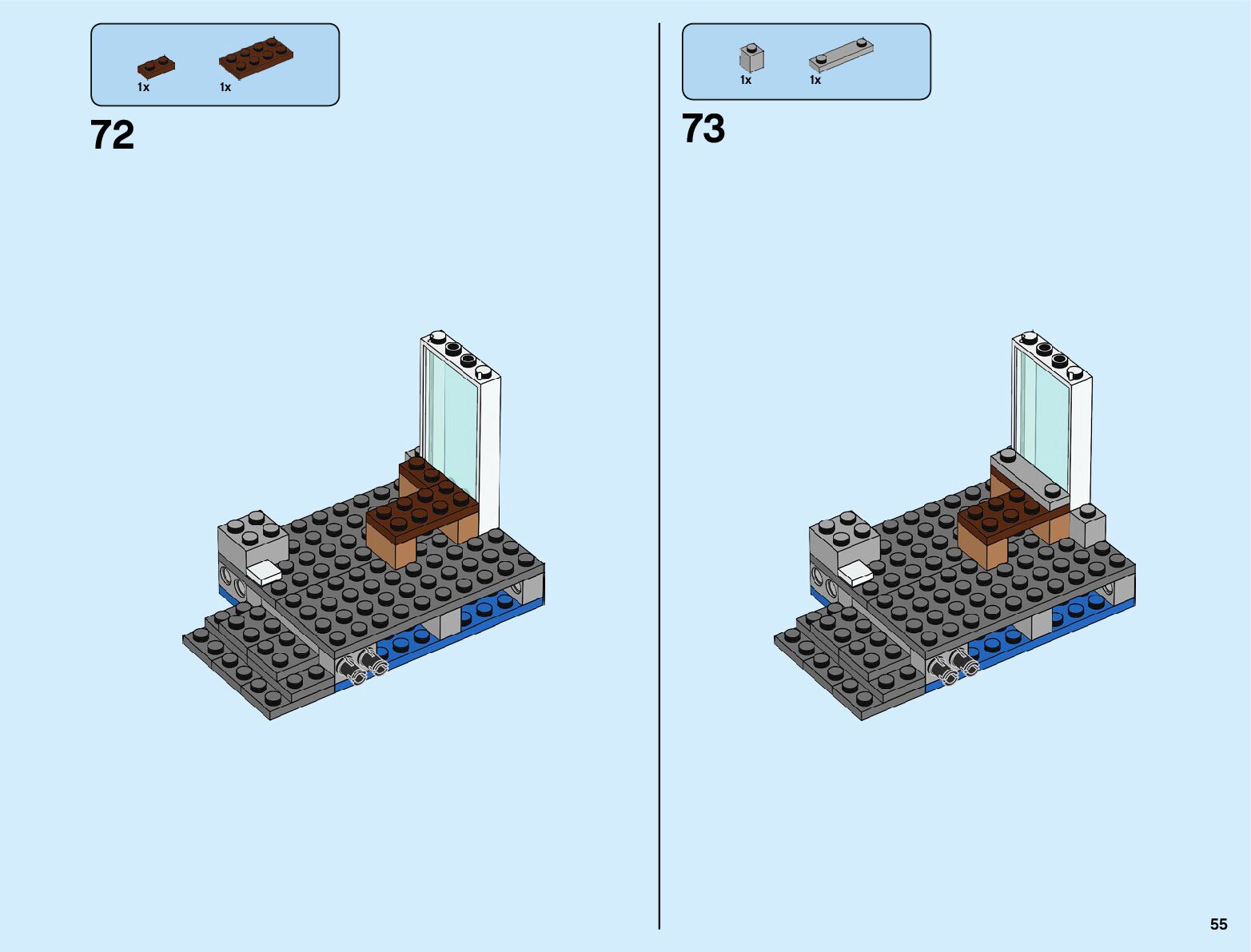 1x 1x

72

1x 1x

73

55