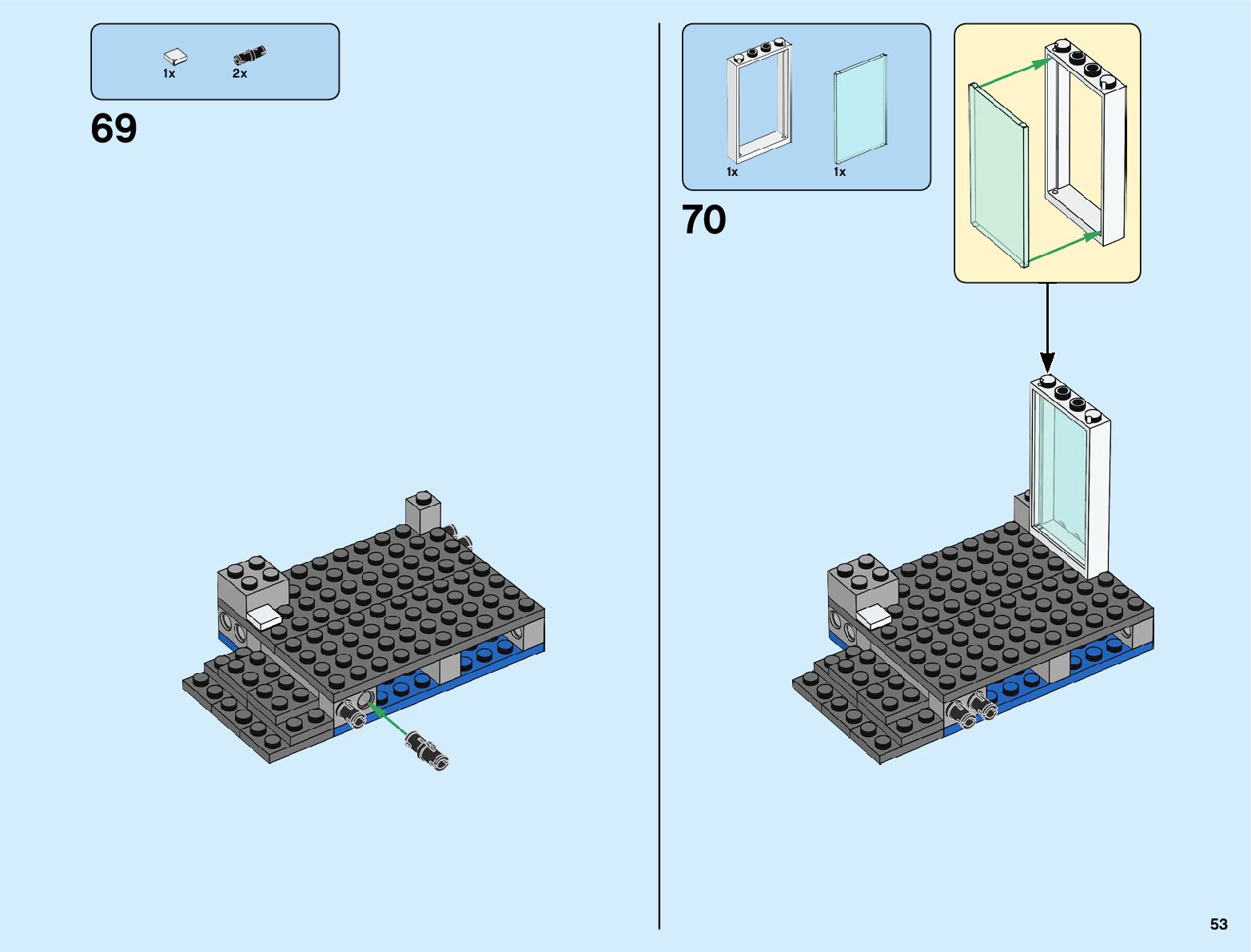 1x 2x

69

1x 1x

70

53