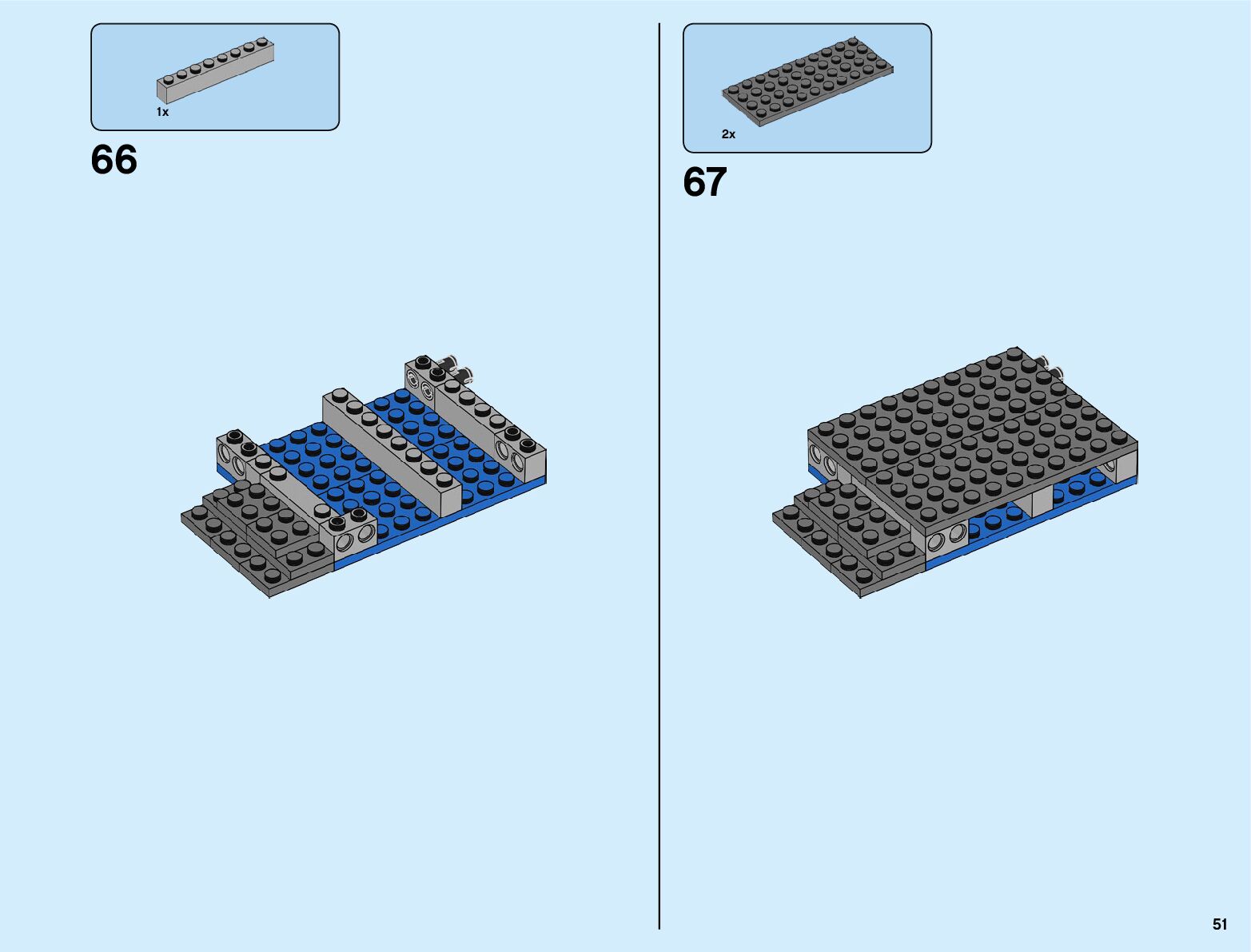 1x

66

2x

67

51