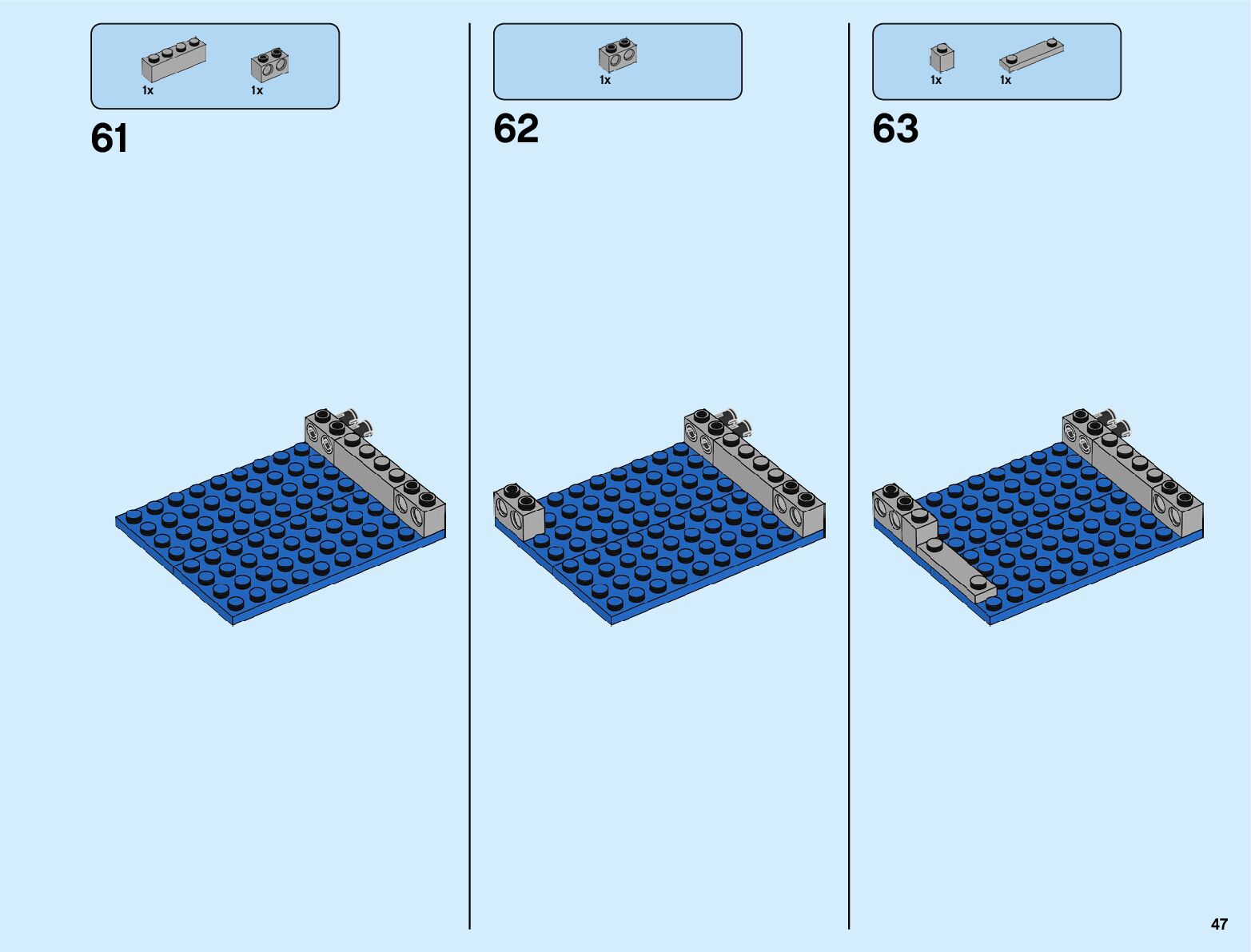 1x 1x

61

1x

62

1x 1x

63

47