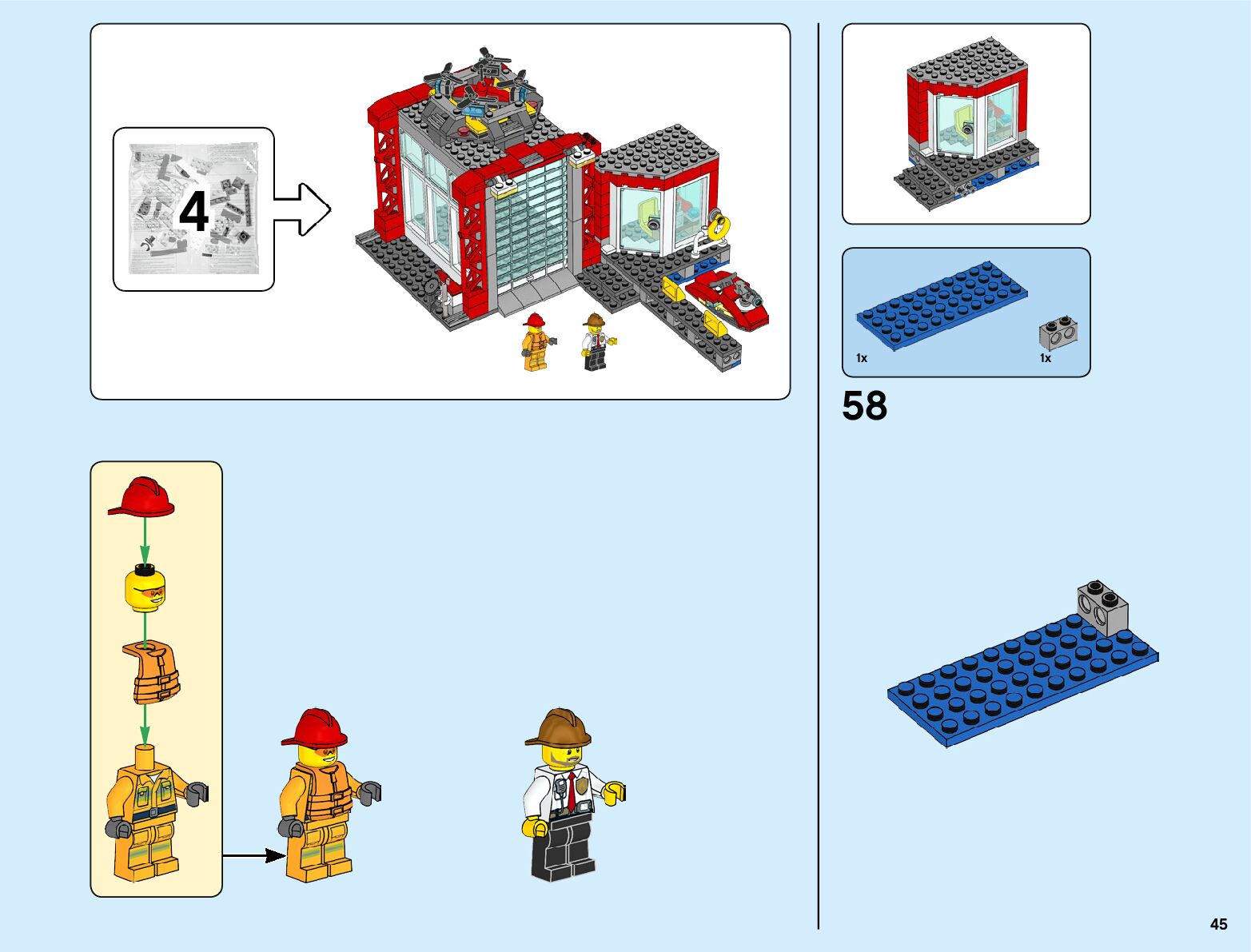 4

1x

1x

58

45