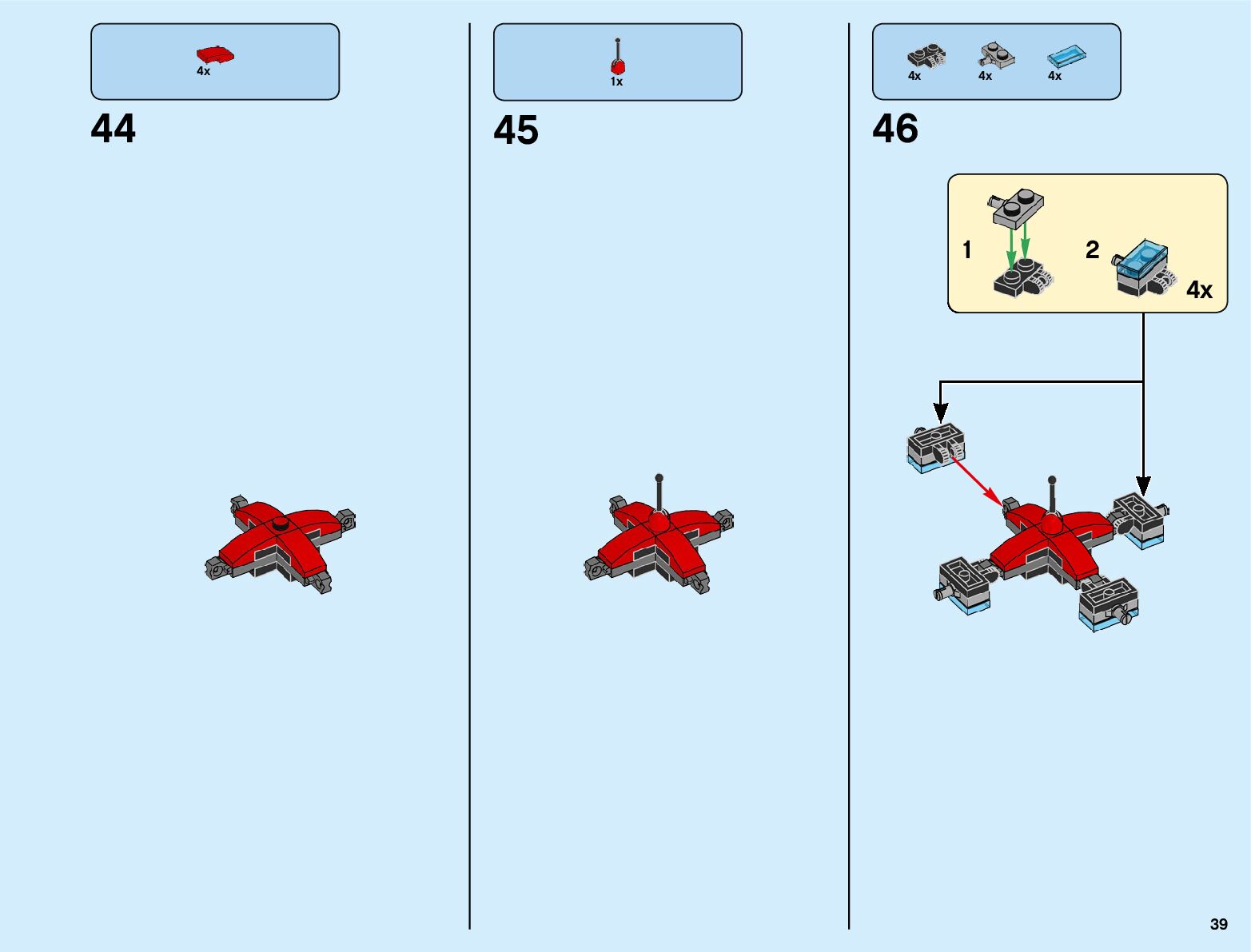 4x

44

1x

45

4x 4x 4x

46

1

2

4x

39