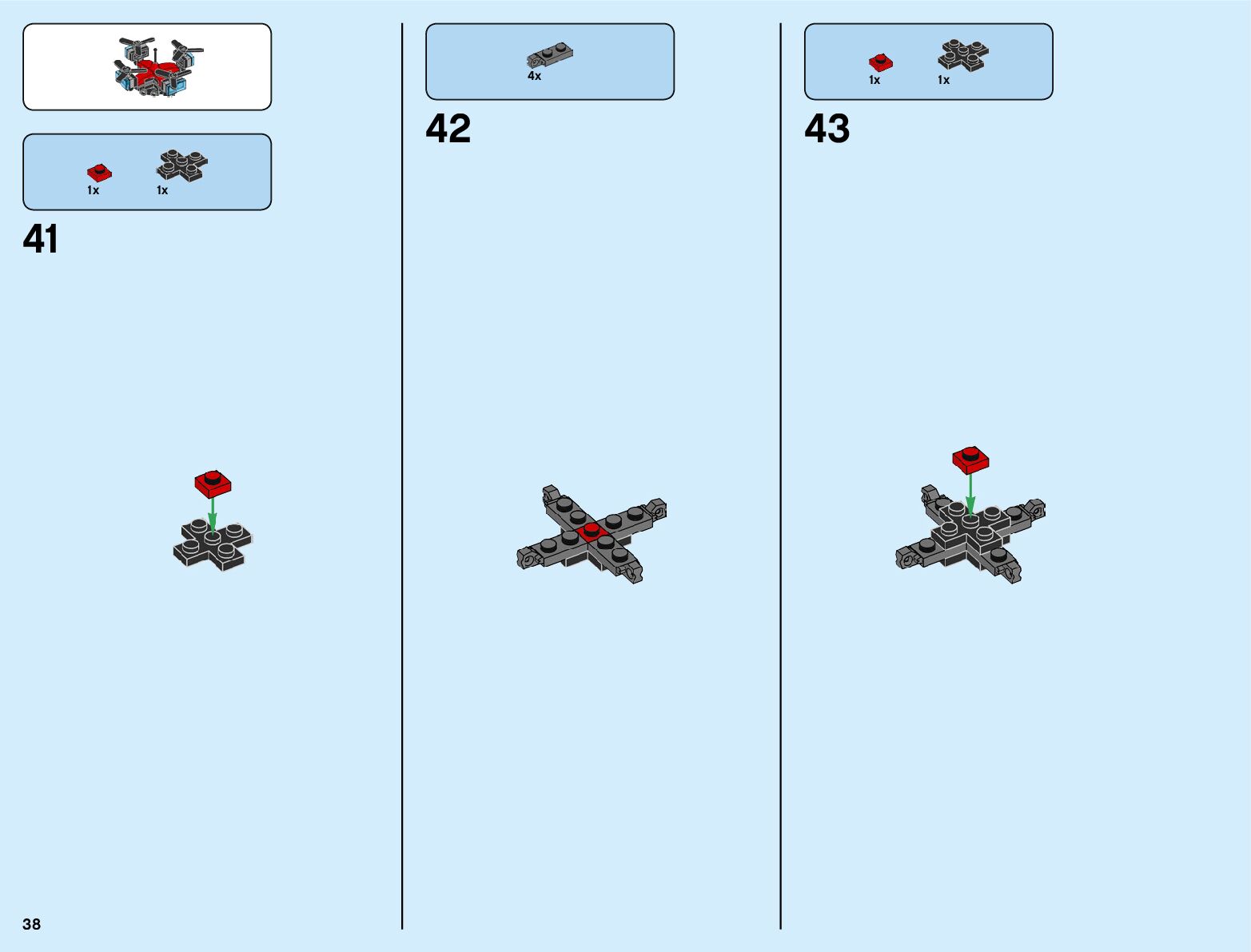 1x 1x

41

4x

42

1x 1x

43

38