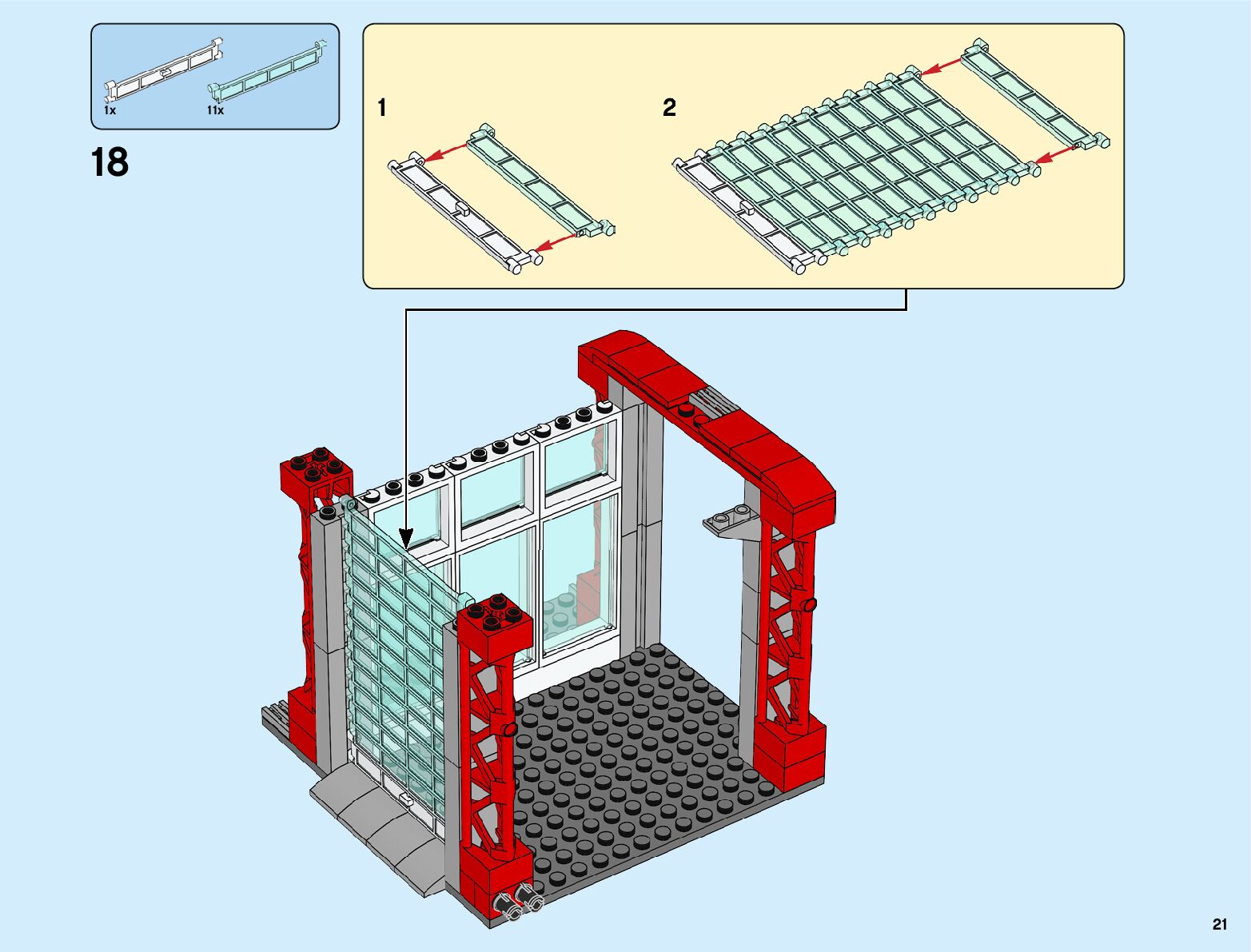 1x 11x

18

1

2

21