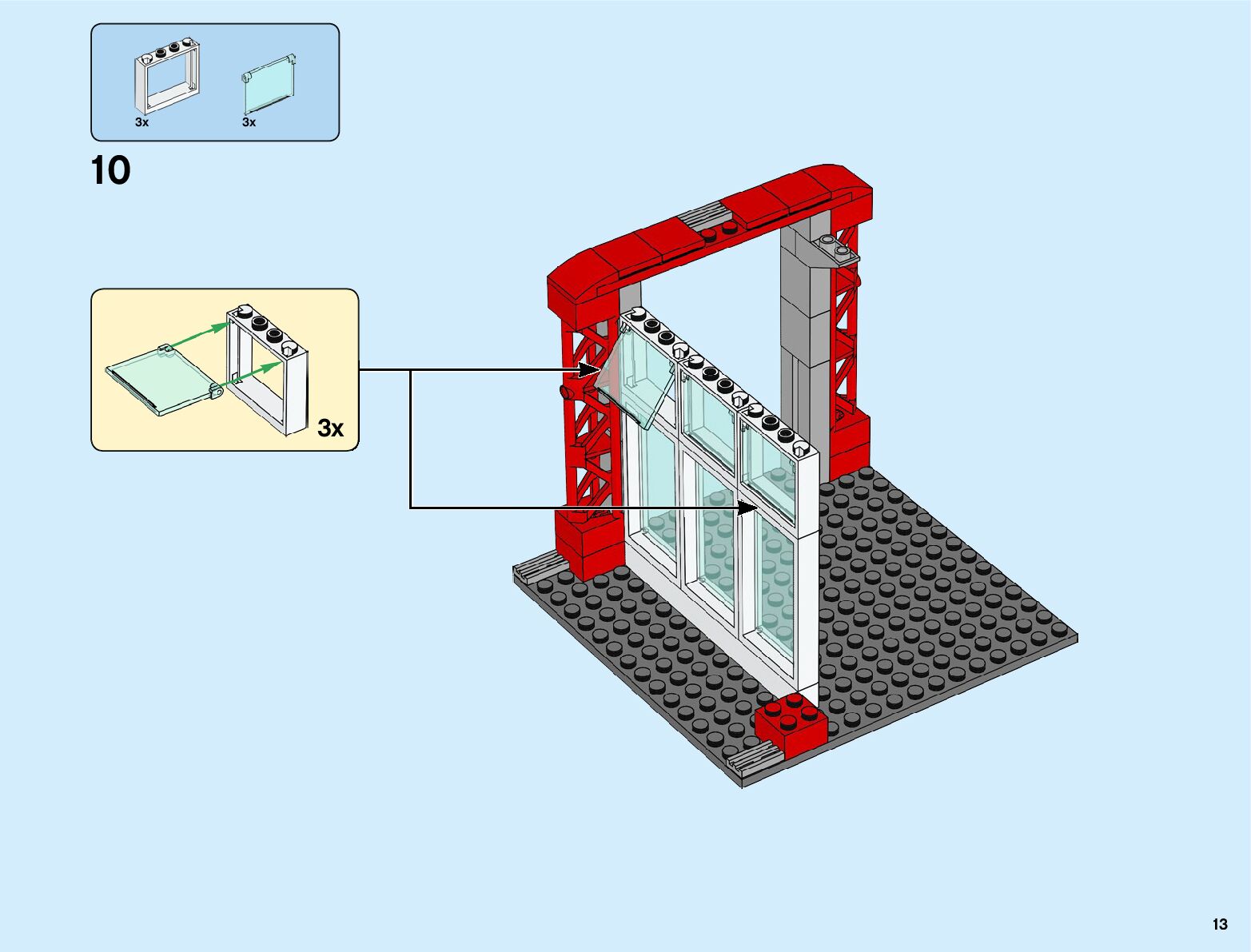 3x
3x

10

3x

13