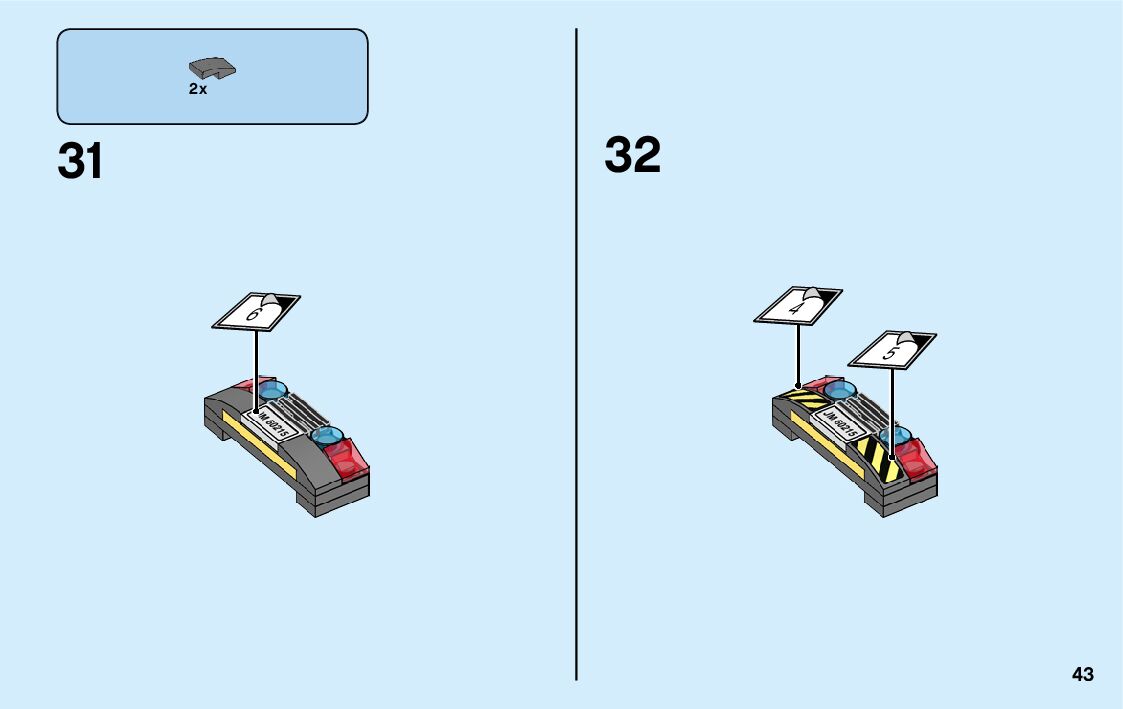 2x

31

6

JM 60215

32

4

5

JM 60215

43