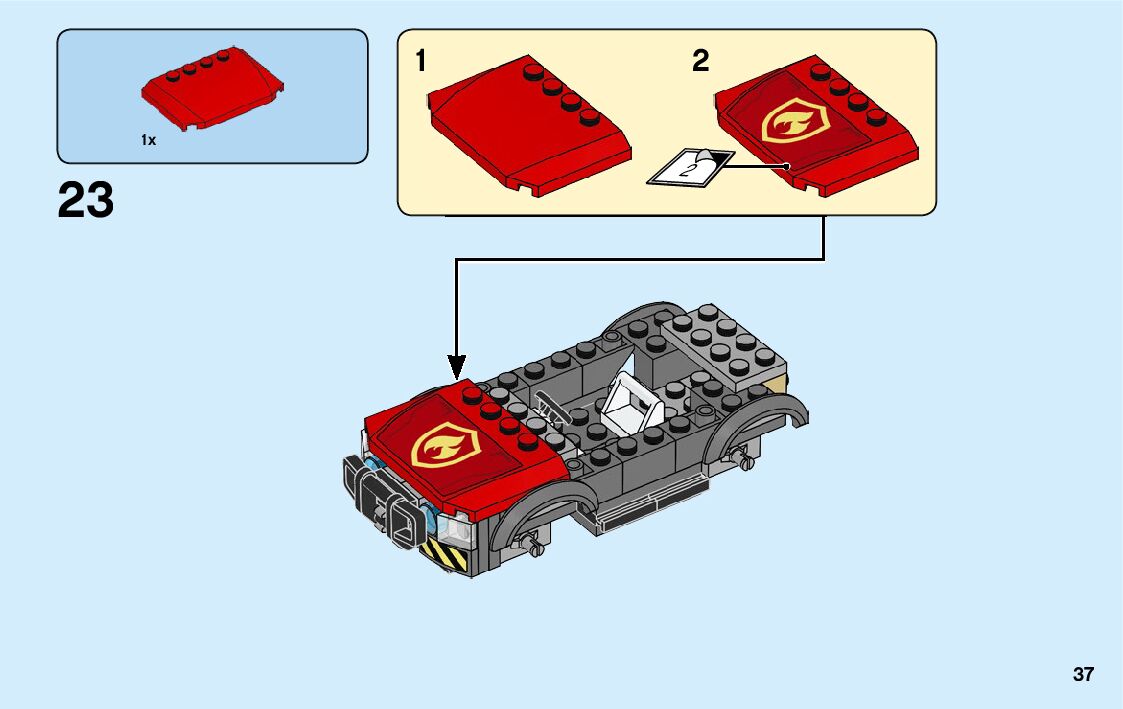 1x

23

1

2

2

37