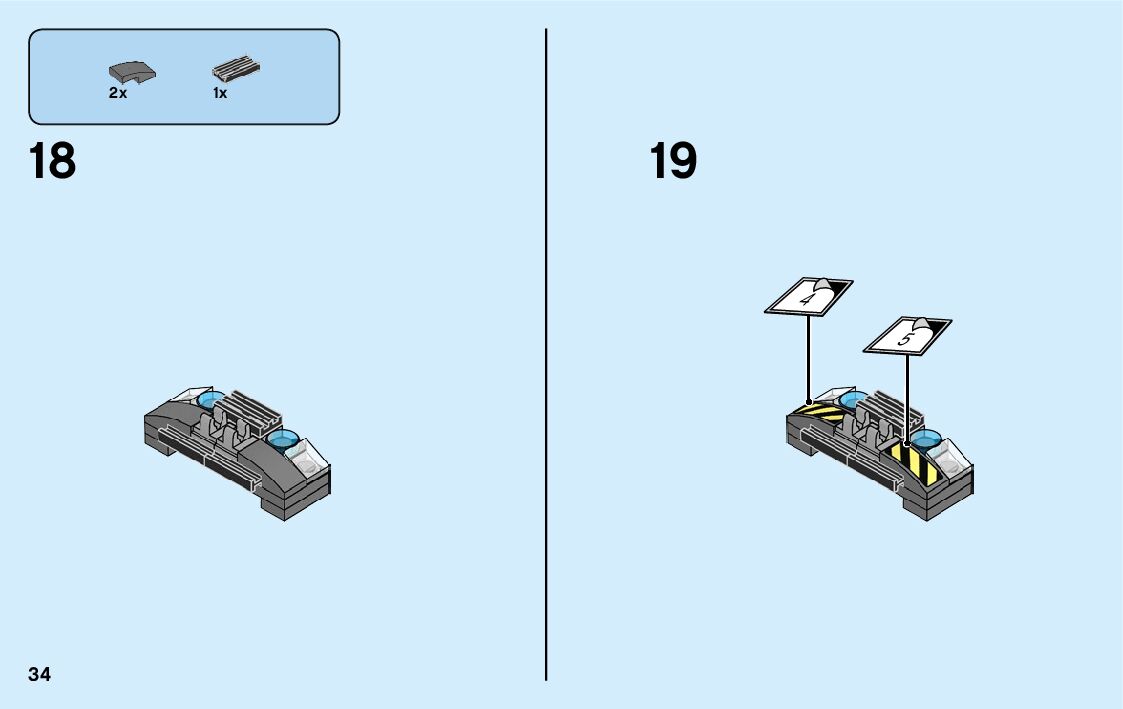 2x
1x

18

19

4

5

34