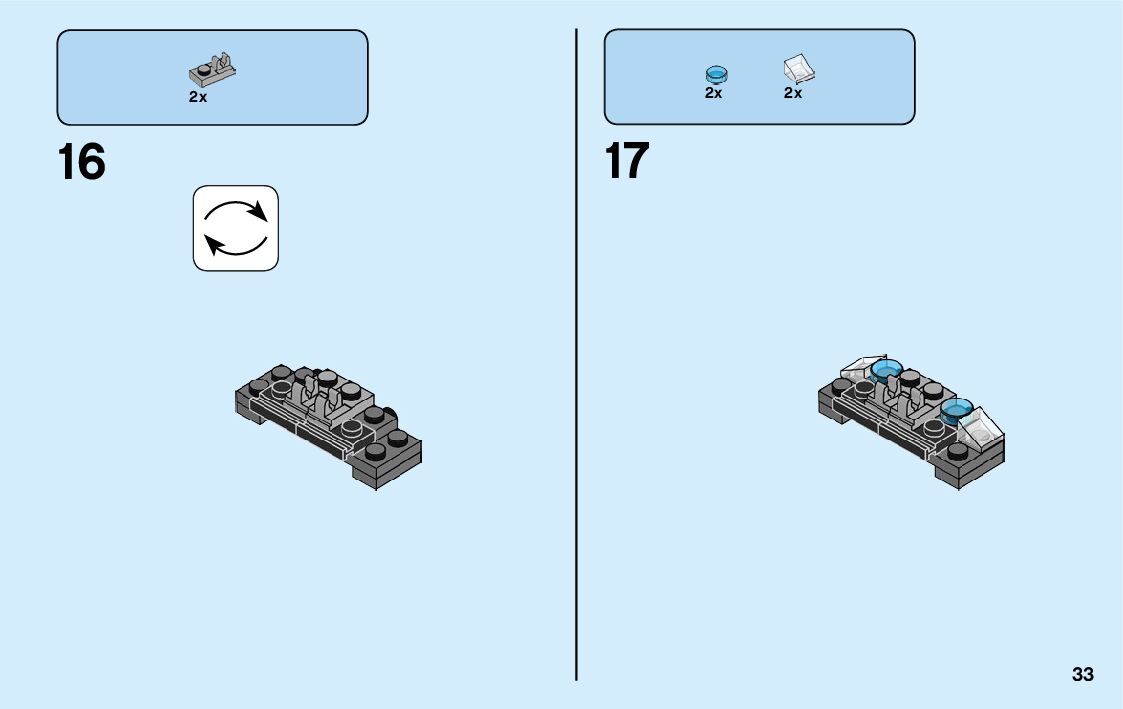 2x

16

2x 2x

17

33