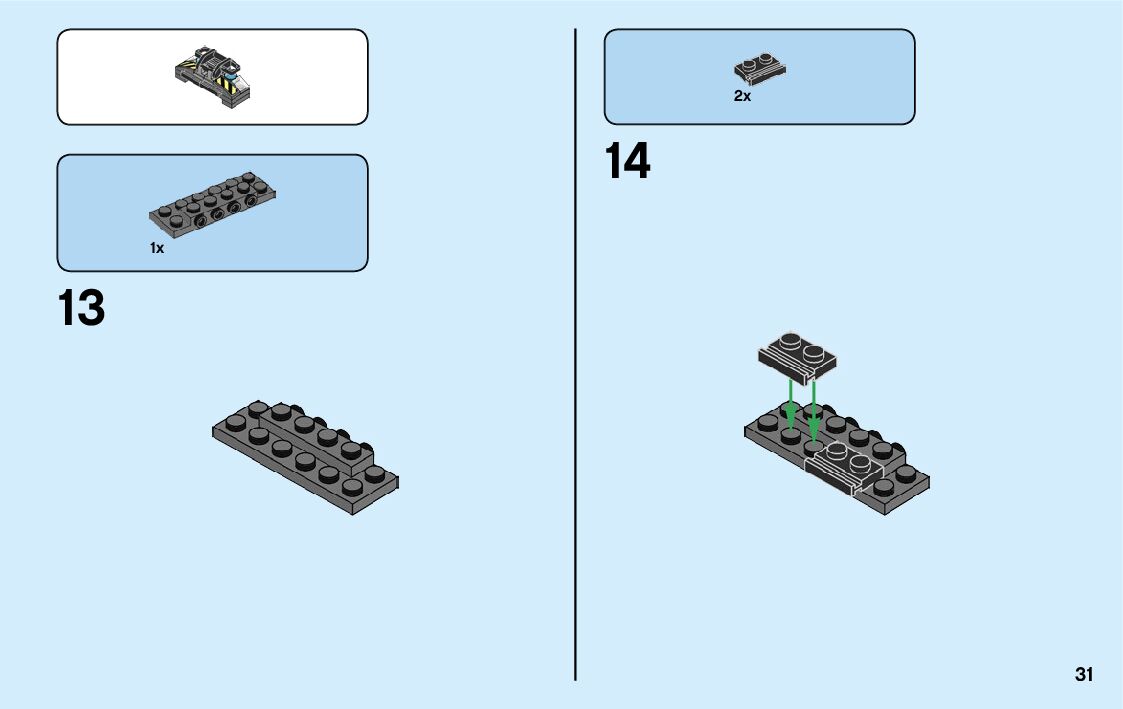 1x

13

2x

14

31