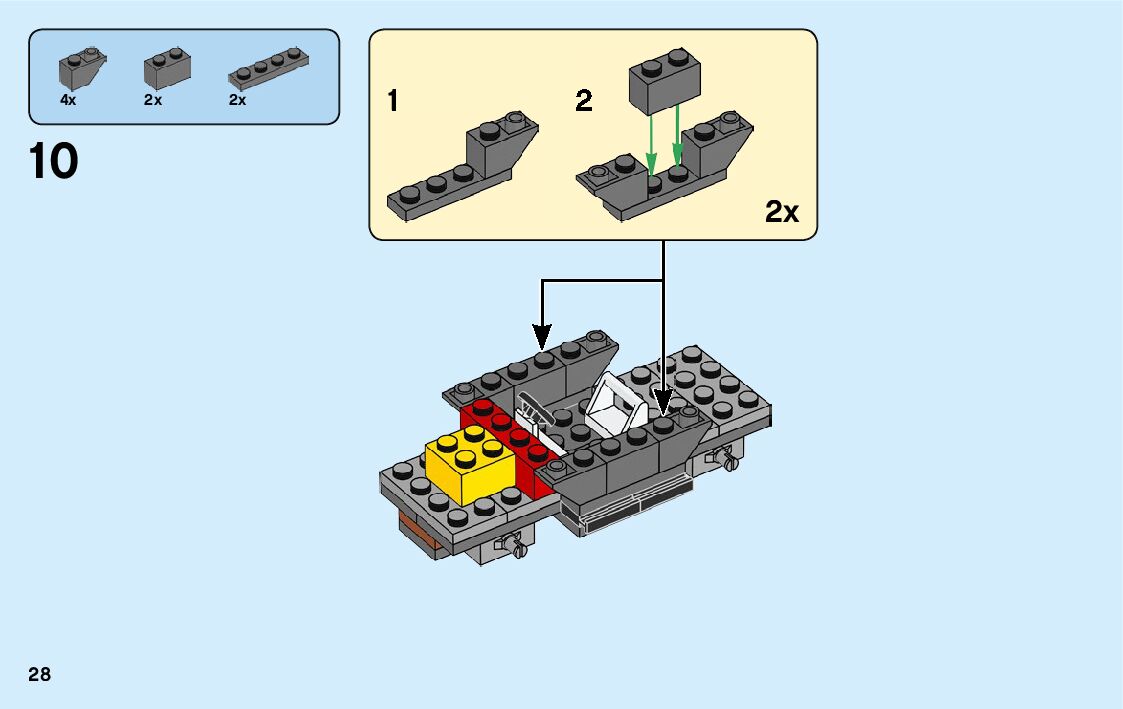 4x
2x
2x

10

1
2
2x

28